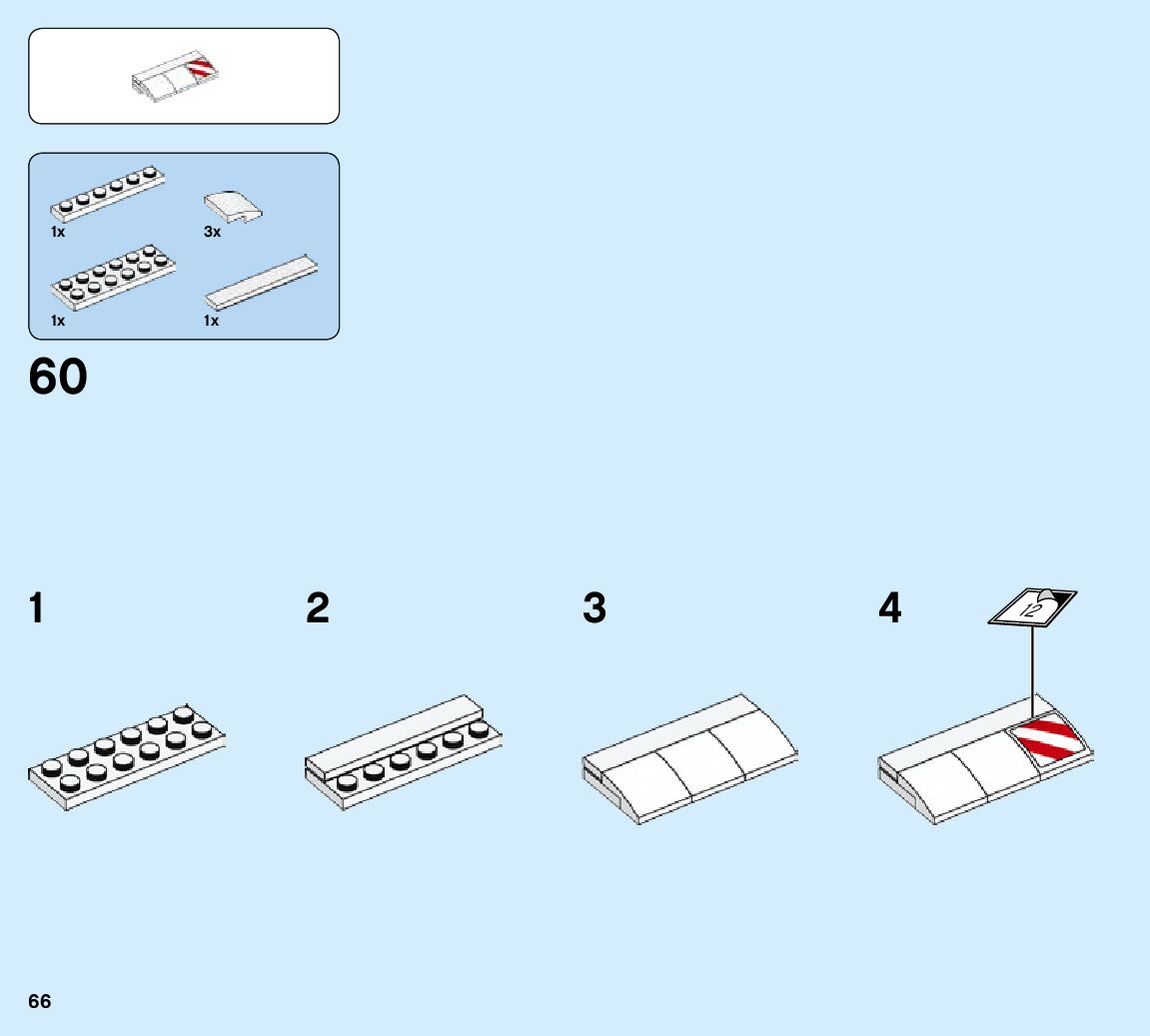 1x

3x

1x

1x

60

1

2

3

4

12

66