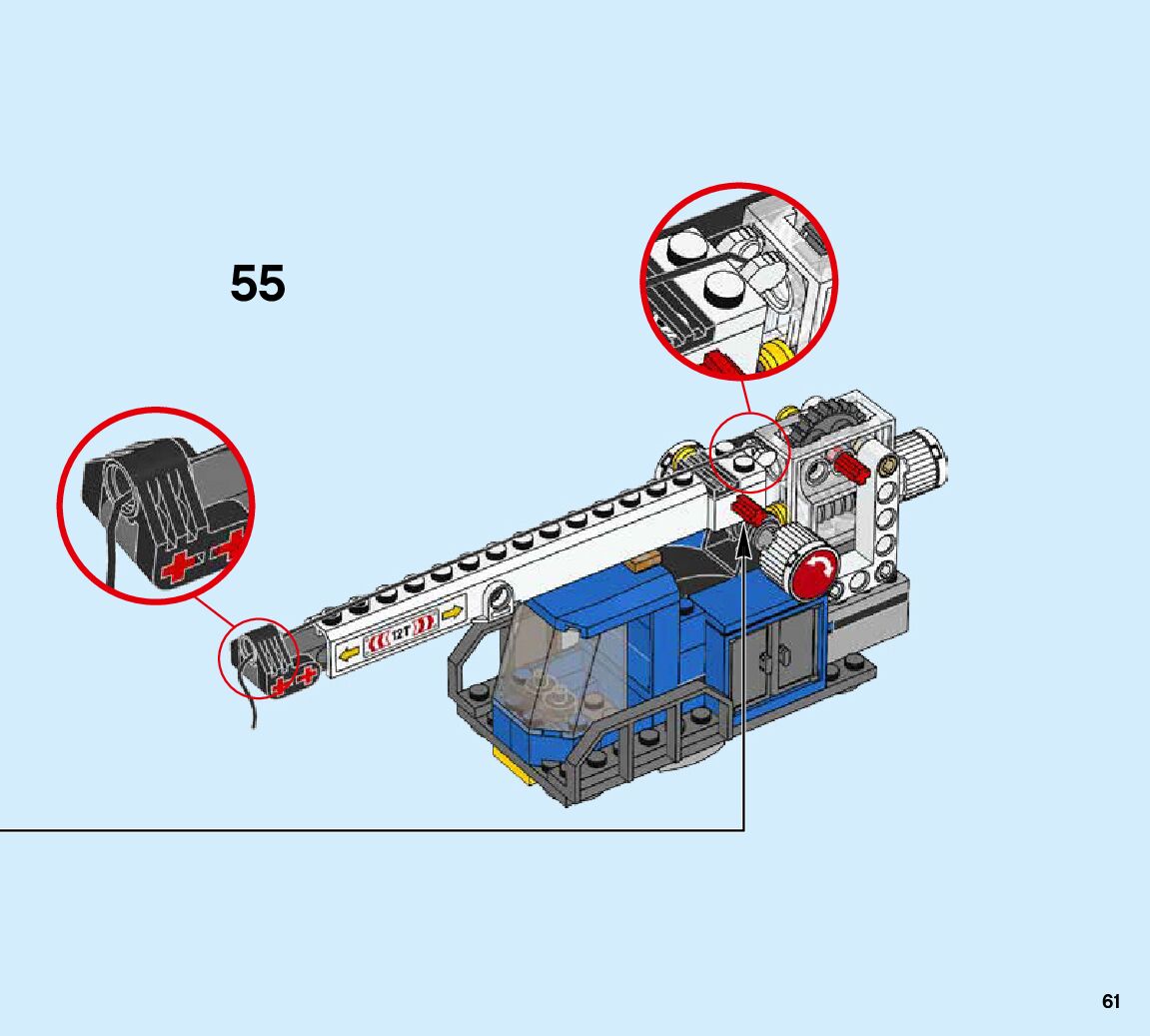 55

12T

61