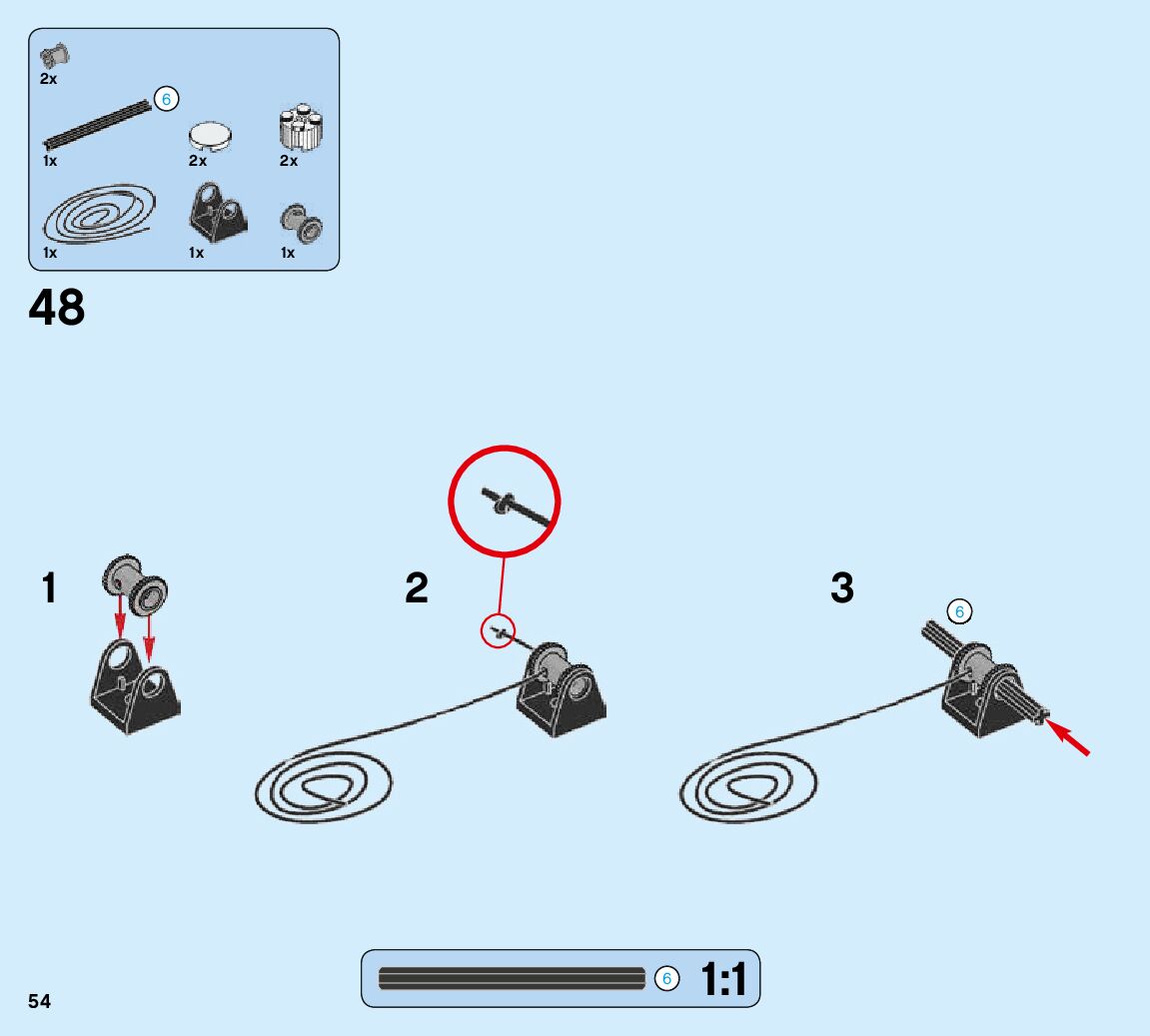 2x
6
1x
2x
2x
1x
1x
1x

48

1
2
3
6

6 1:1

54