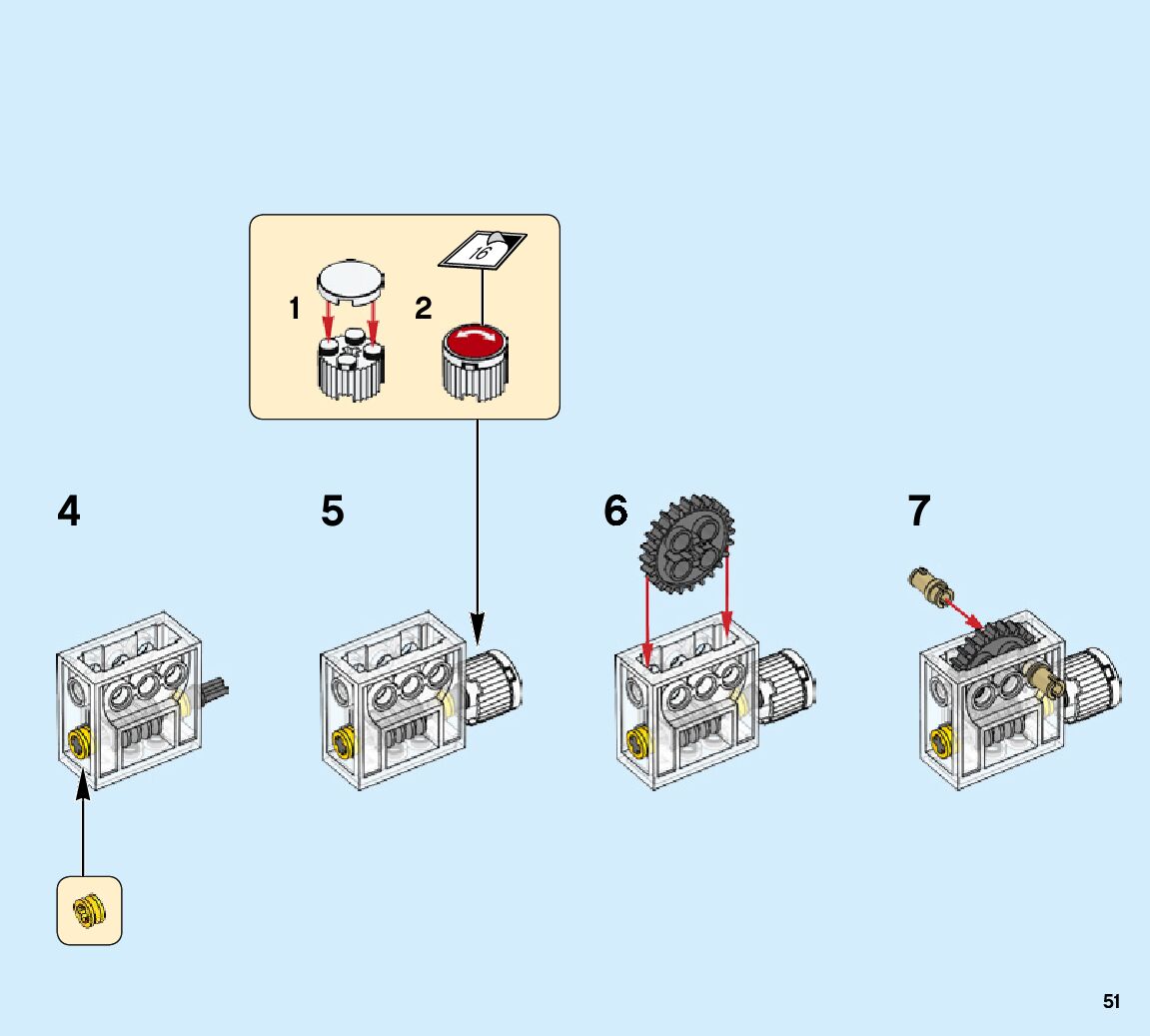 1
2
16
4
5
6
7
51