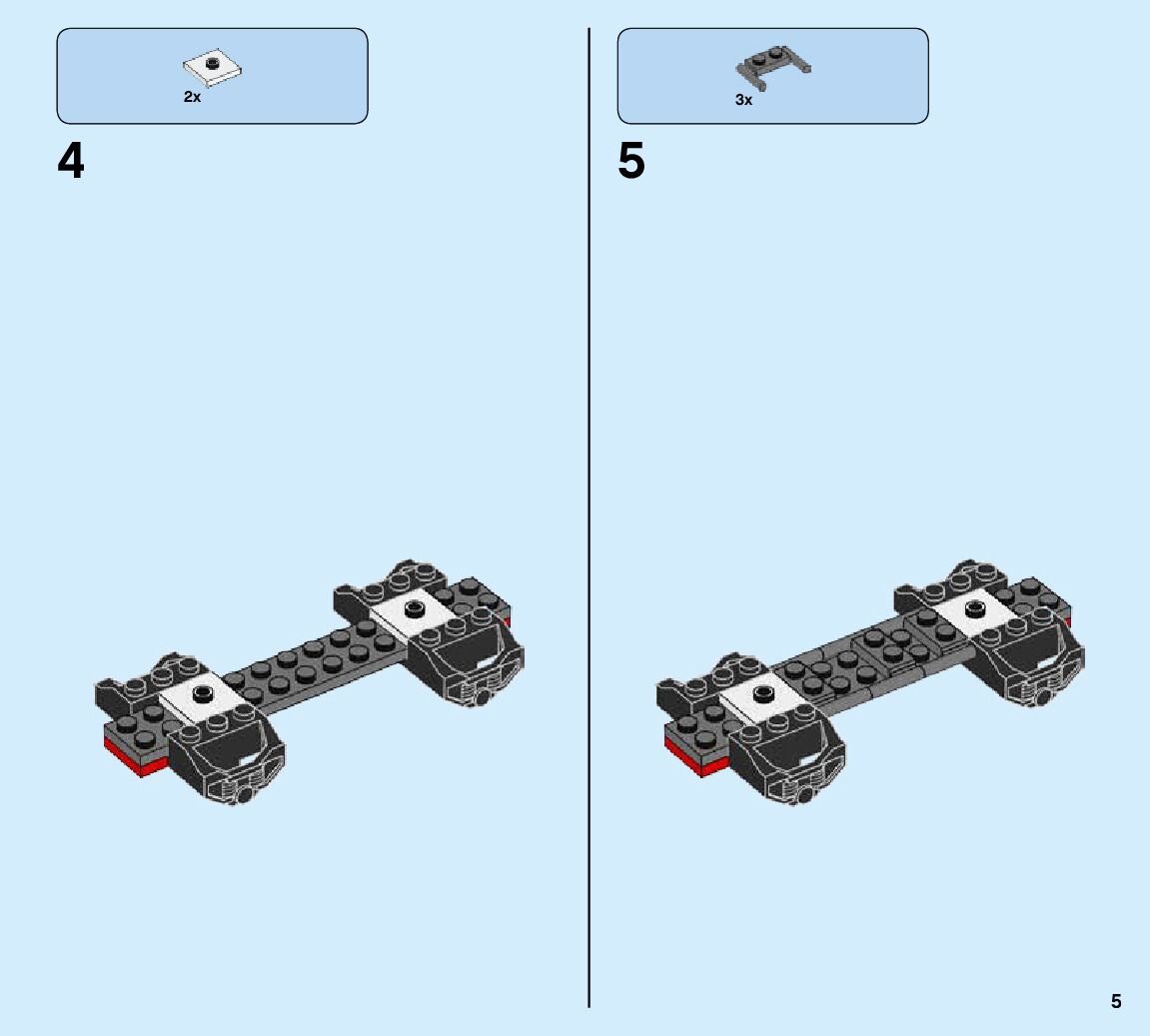 2x

4

3x

5

5