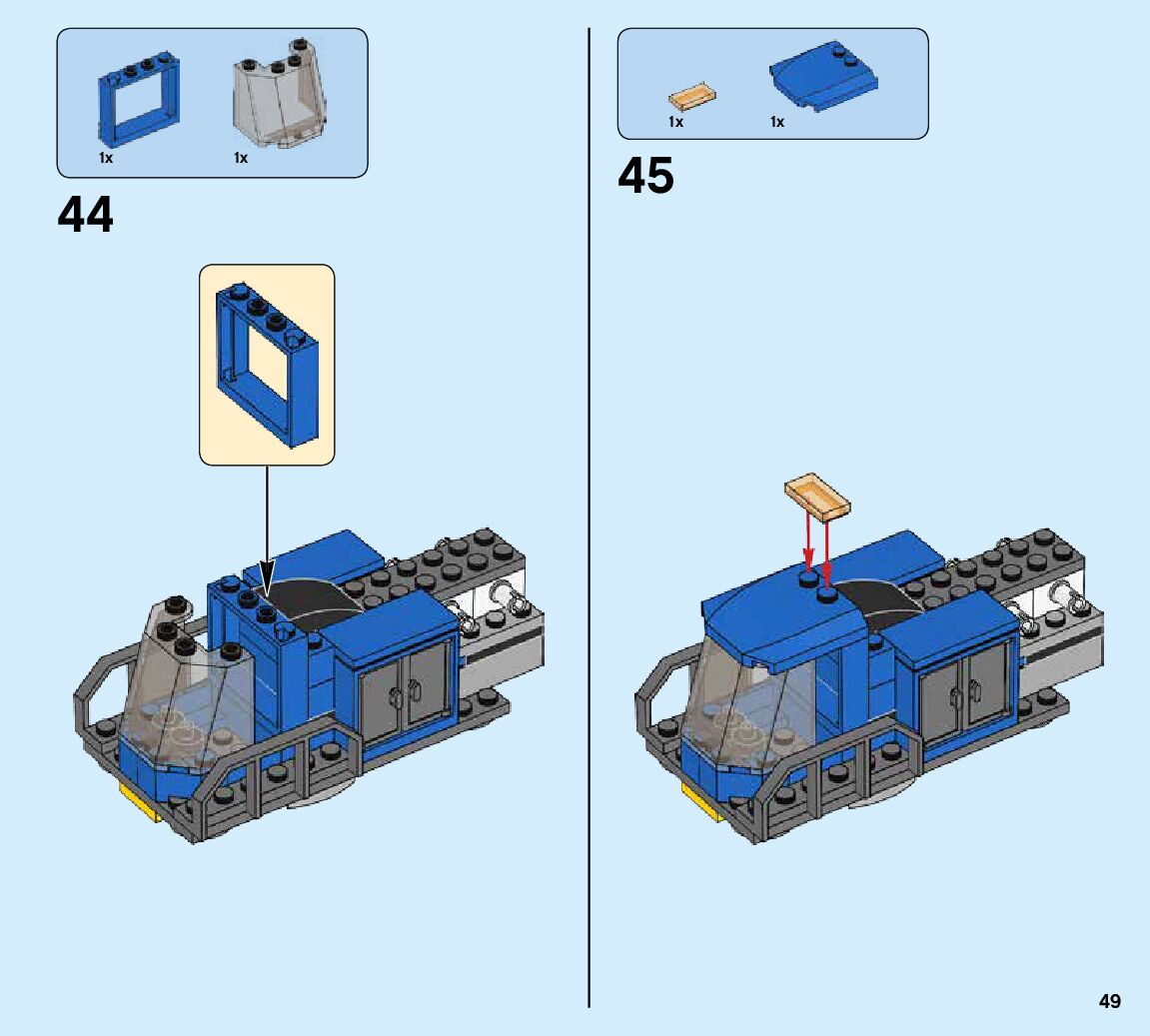 1x

1x

44

1x

1x

45

49