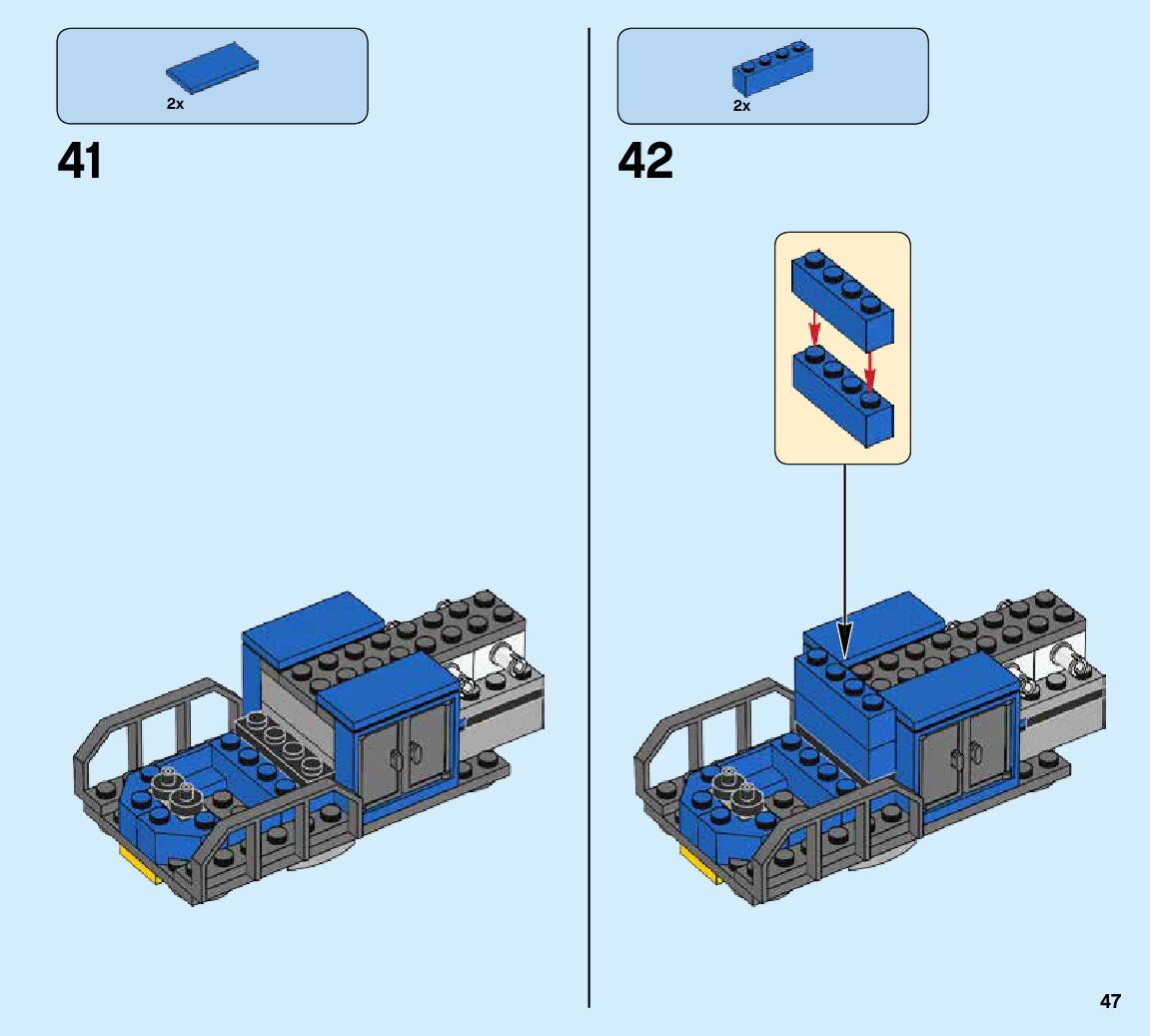 2x

41

2x

42

47