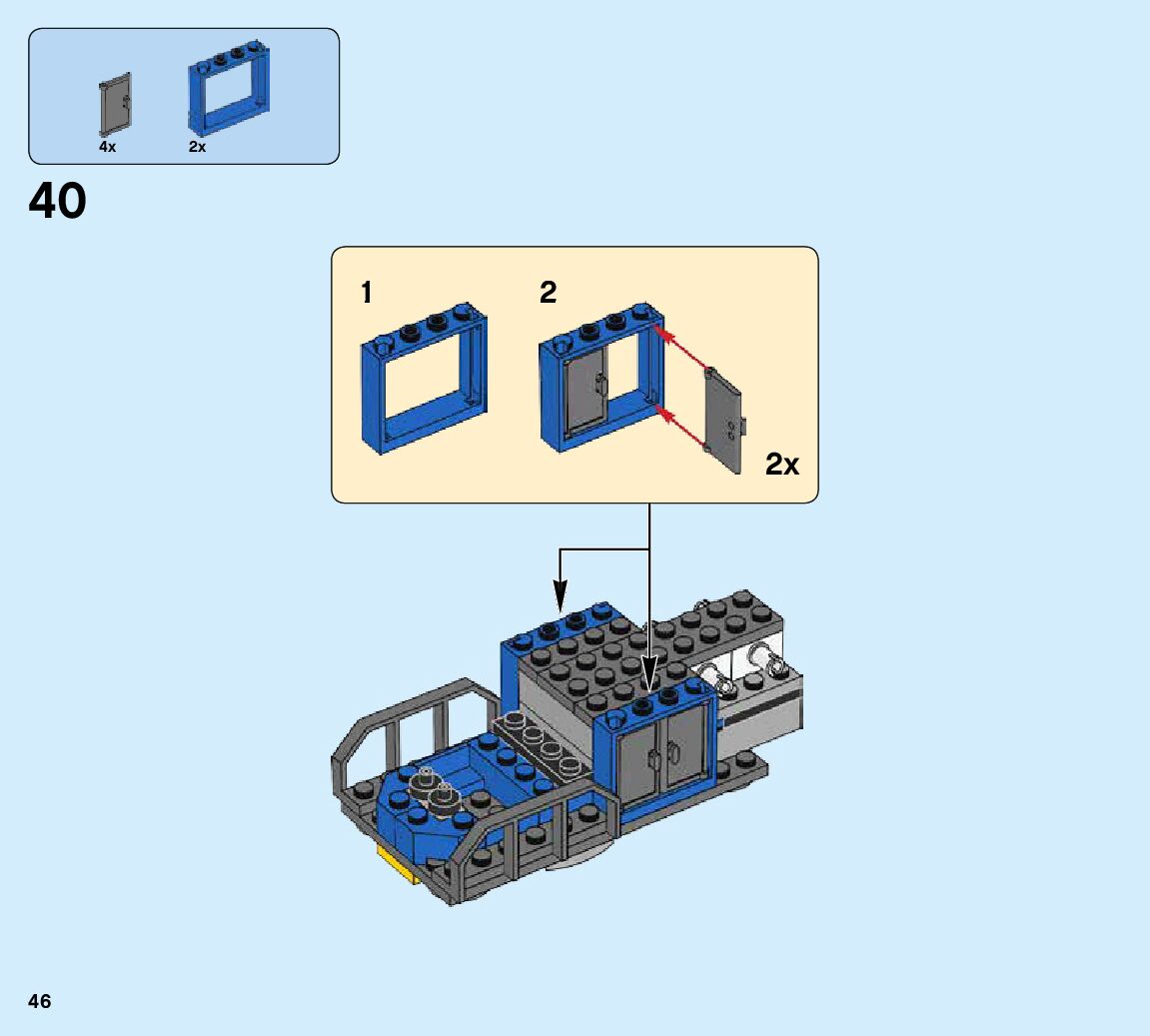 4x 2x

40

1

2

2x

46