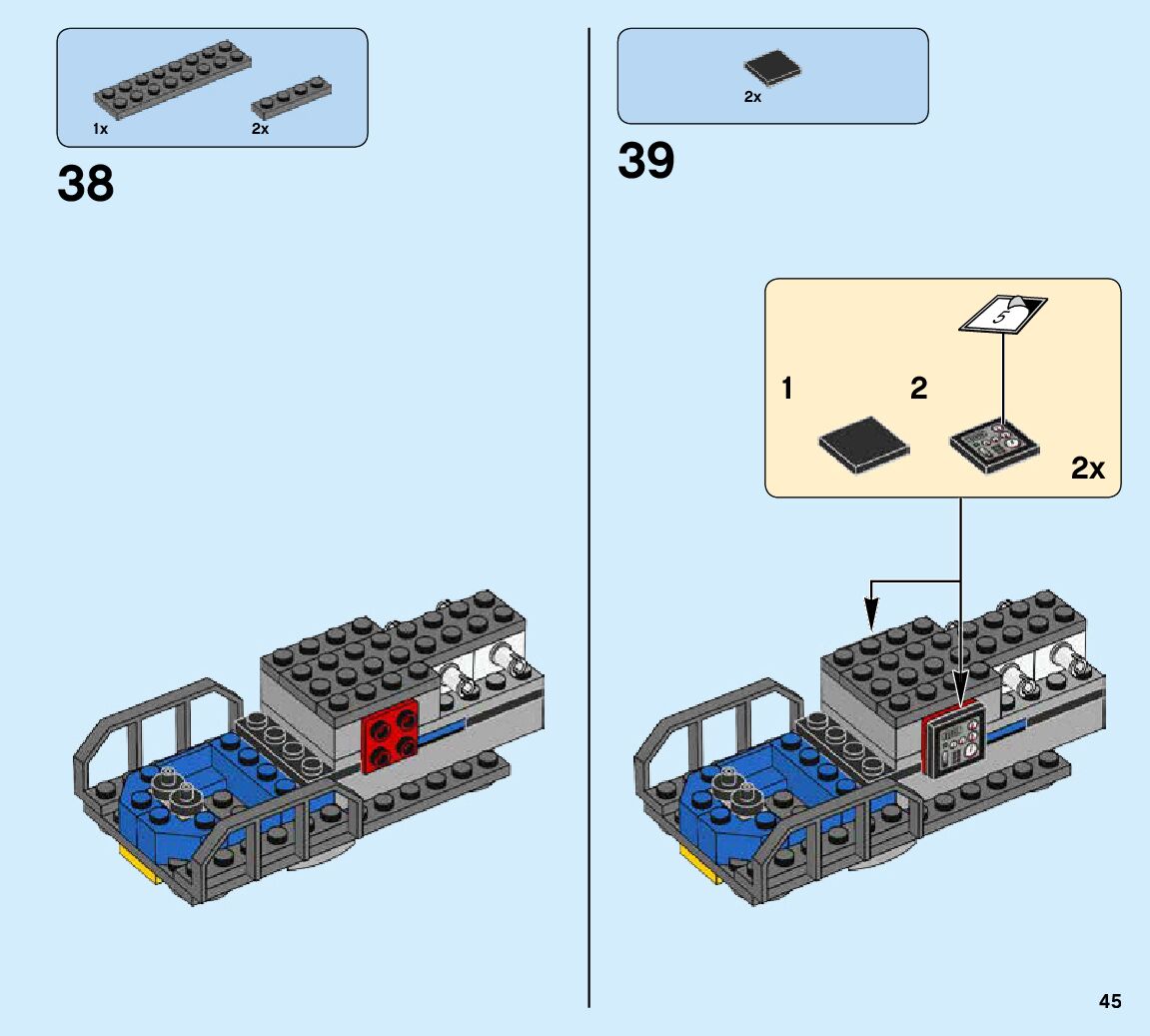 1x
2x

38

2x

39

5

1

2

2x

45