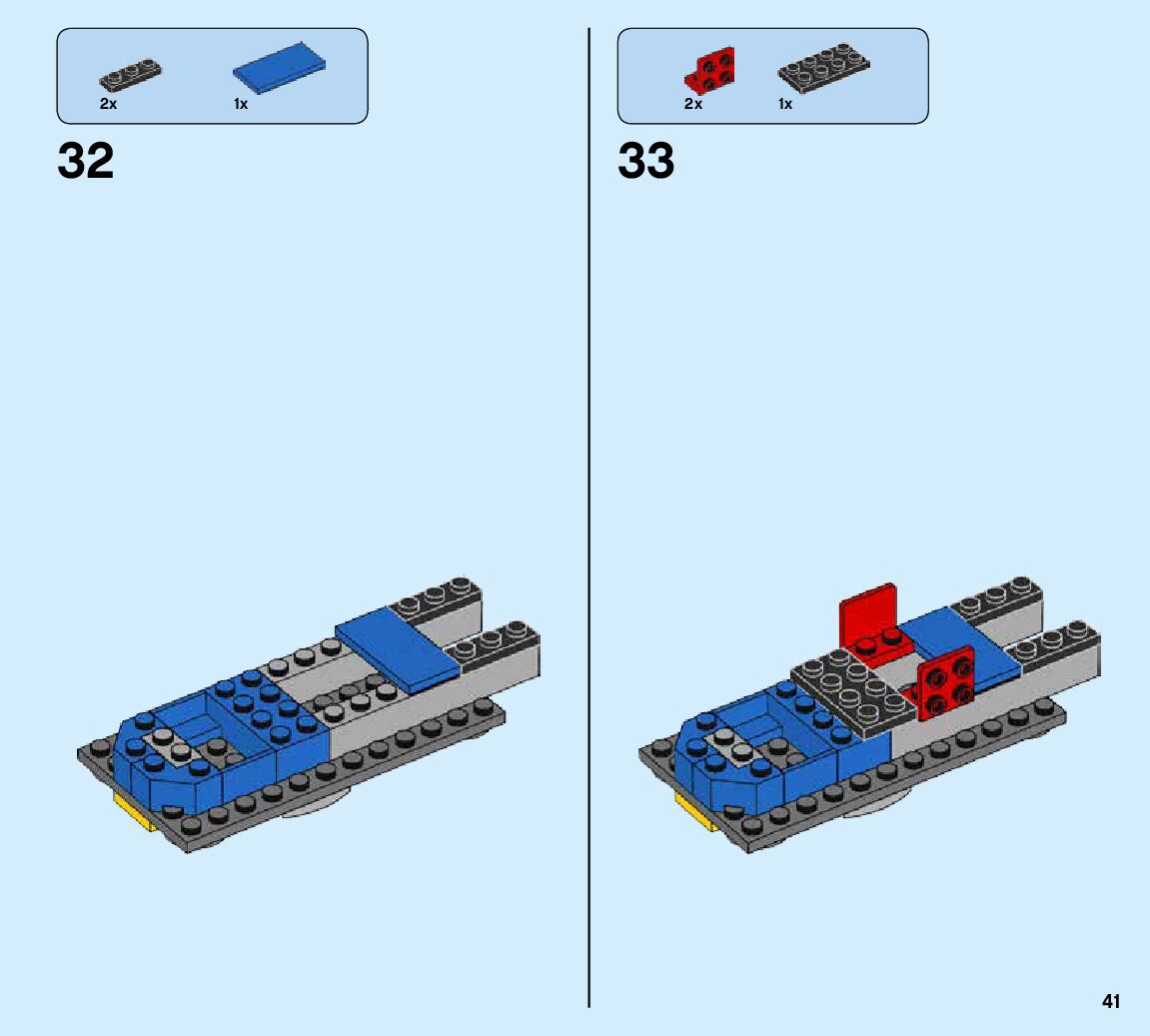 2x 1x

32

2x 1x

33

41