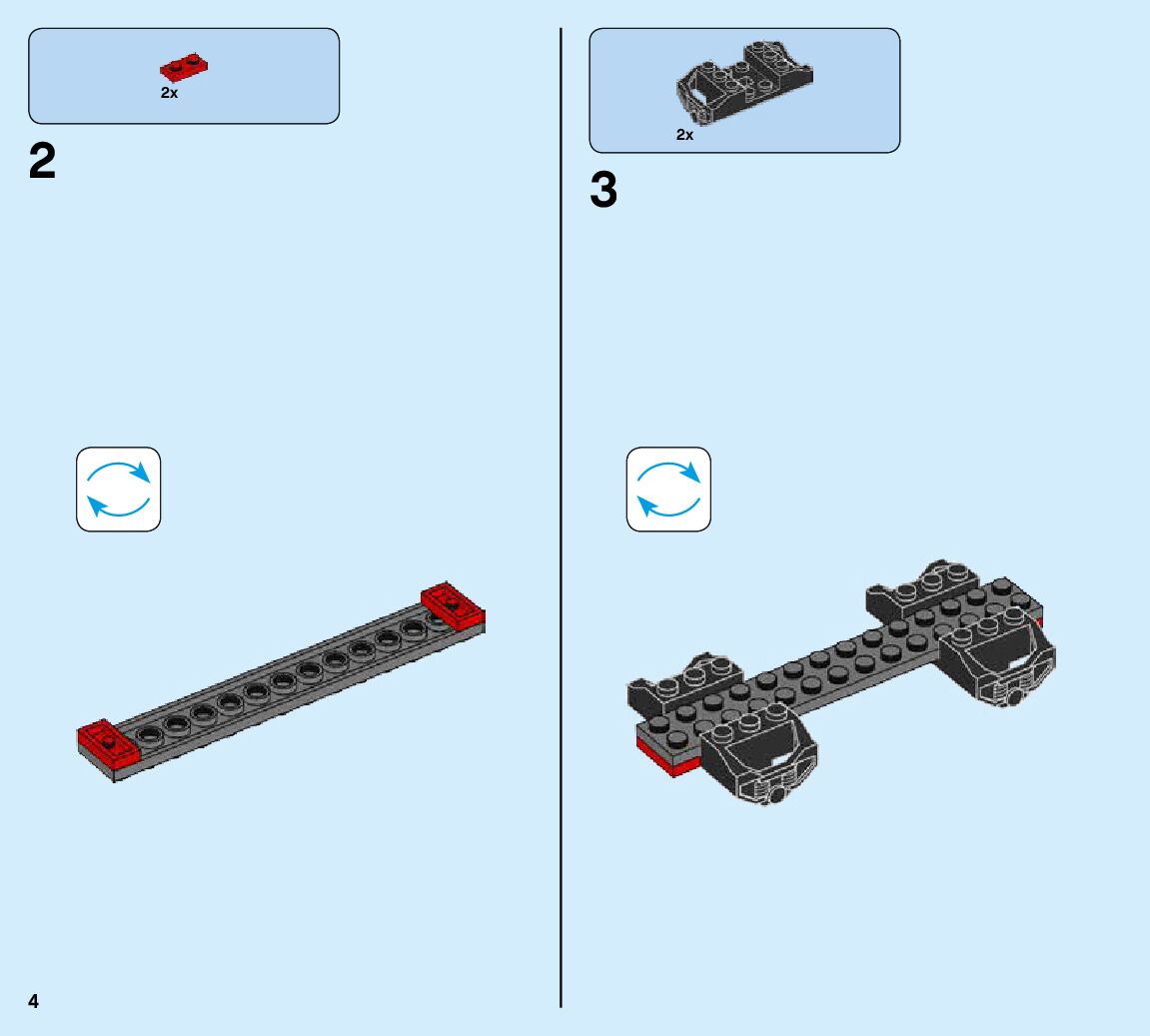 2x

2

2x

3

4