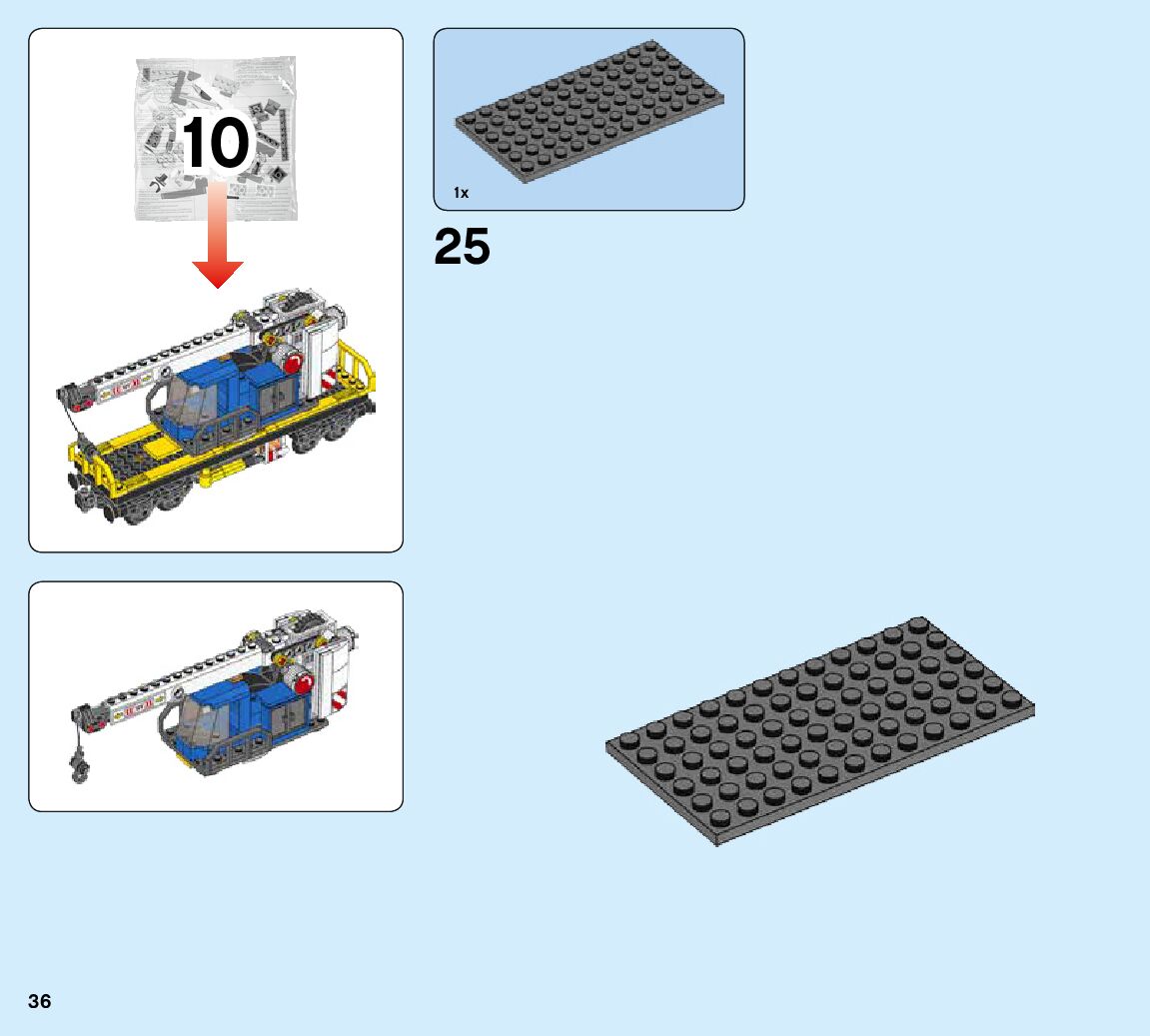 10

1x

25

36