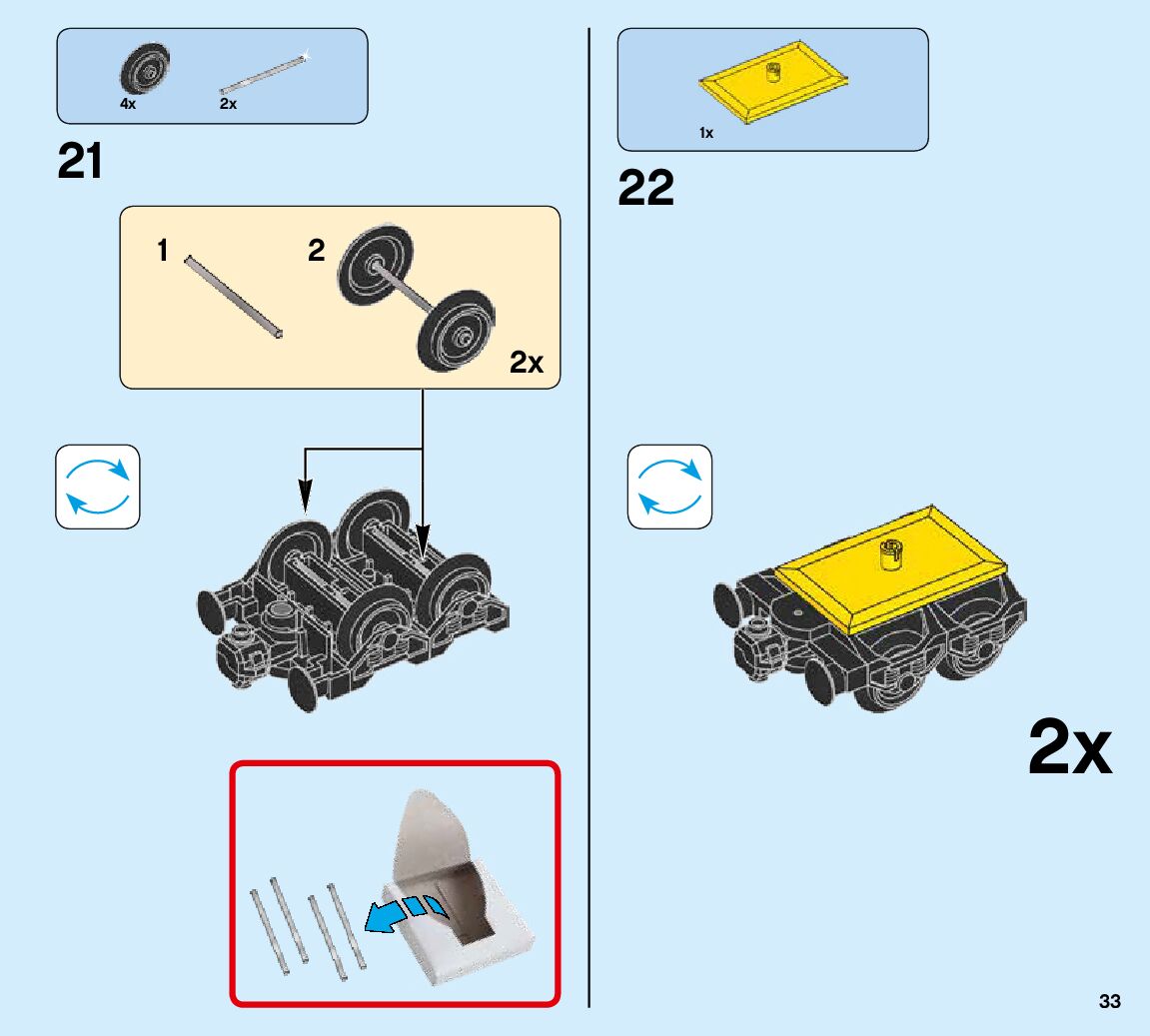 4x
2x

21

1
2
2x

1x

22

2x

33