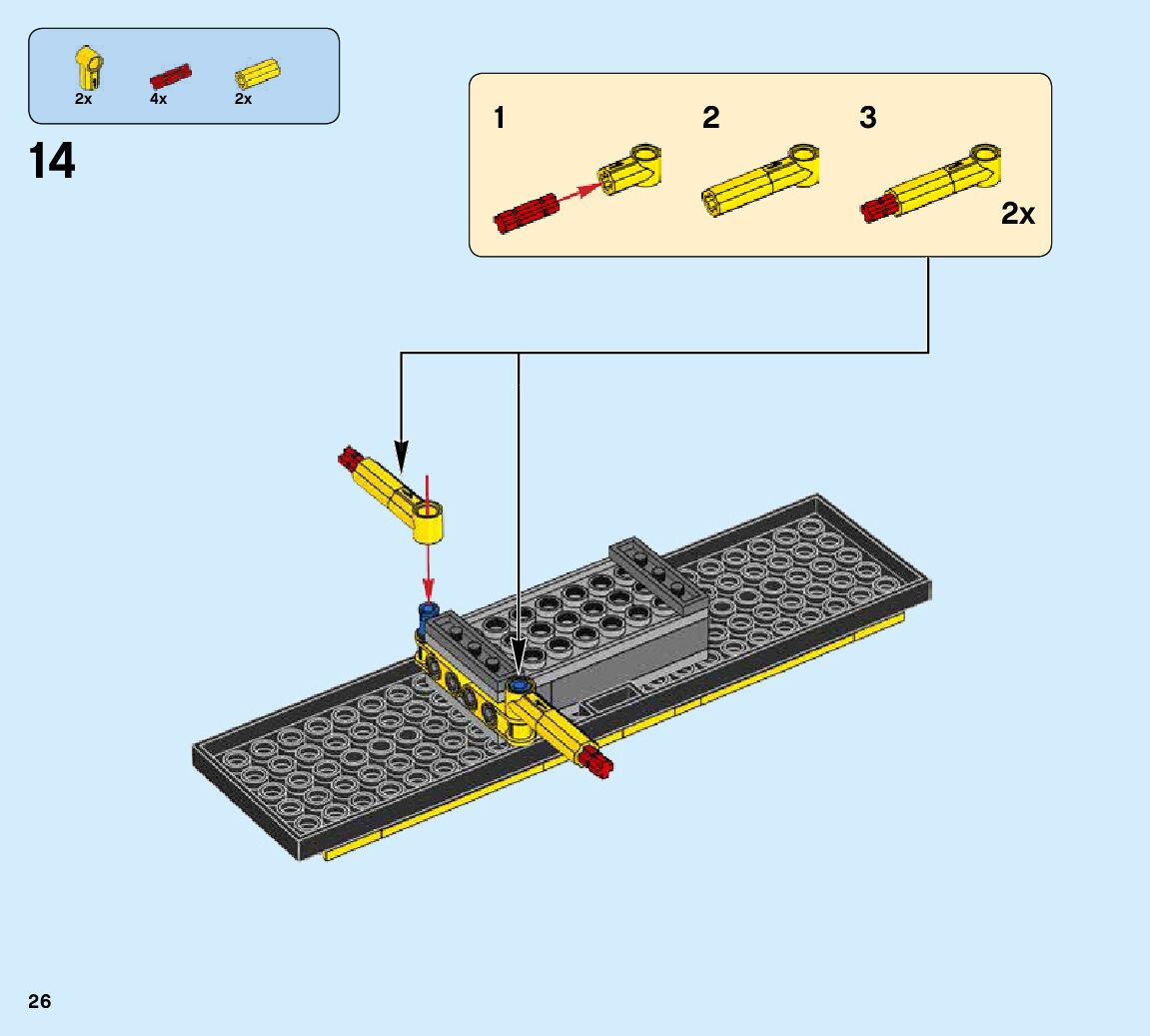 2x 4x 2x

14

1 2 3

2x

26