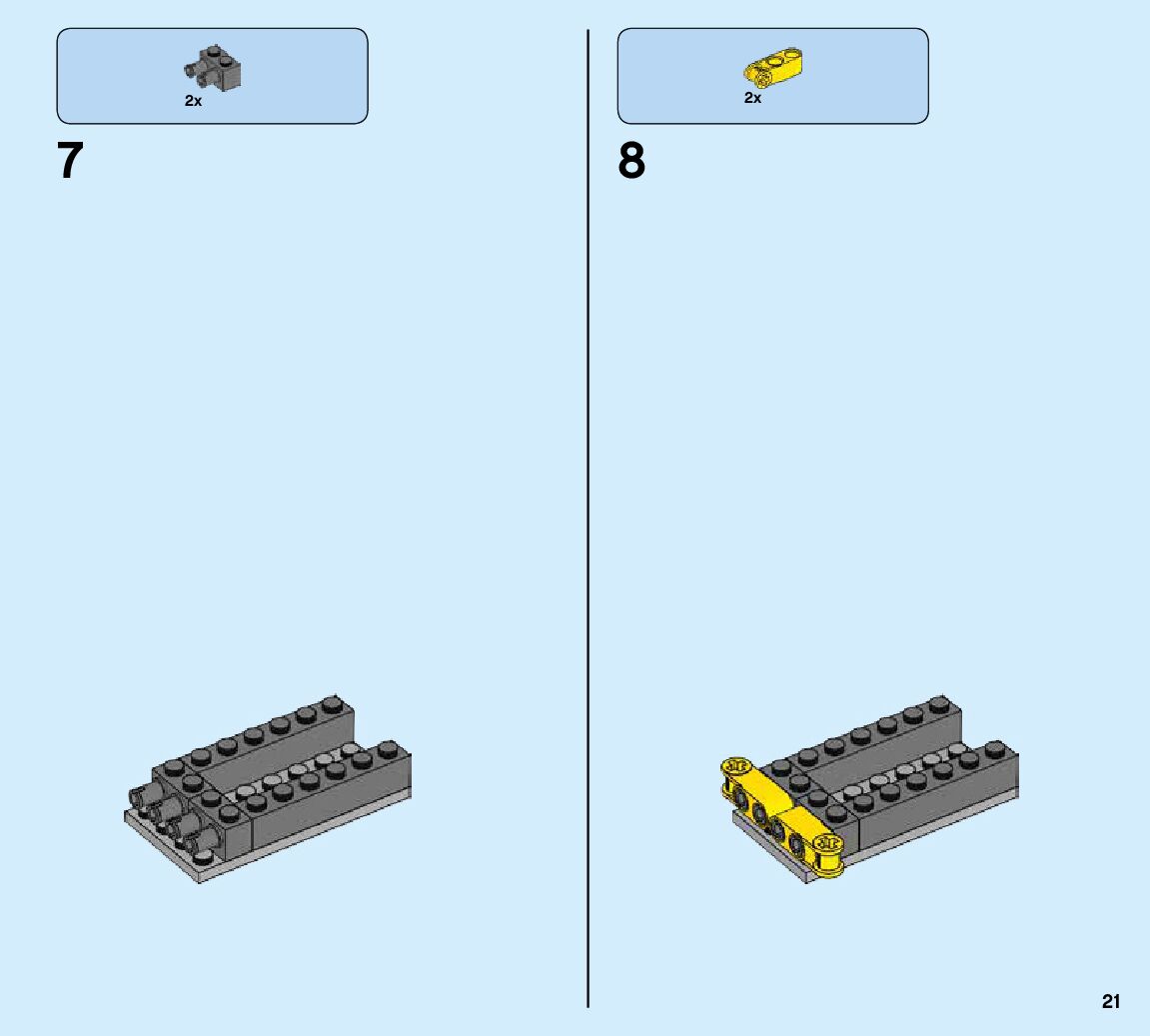 2x

7

2x

8

21