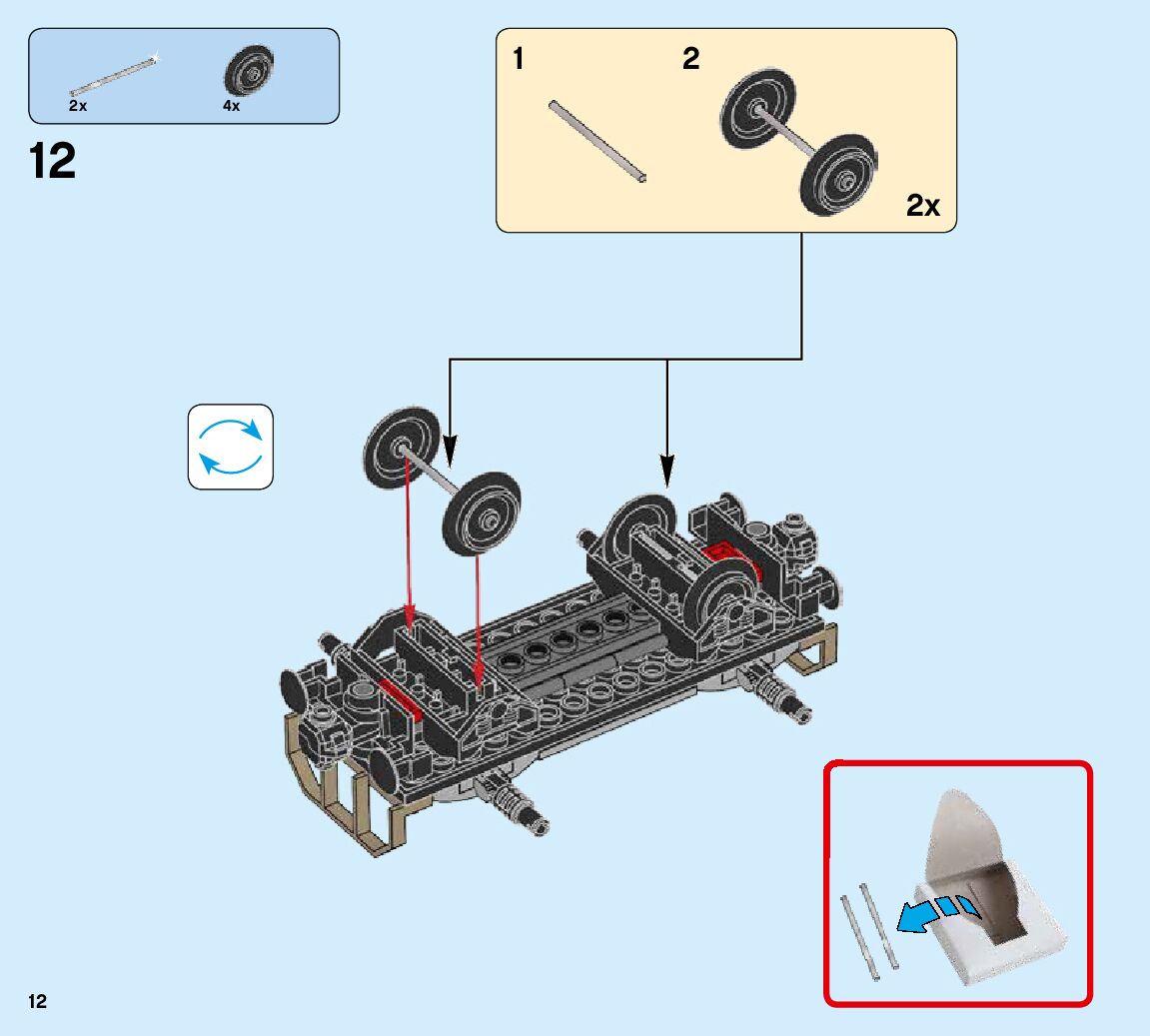 2x
4x

12

1
2
2x

12