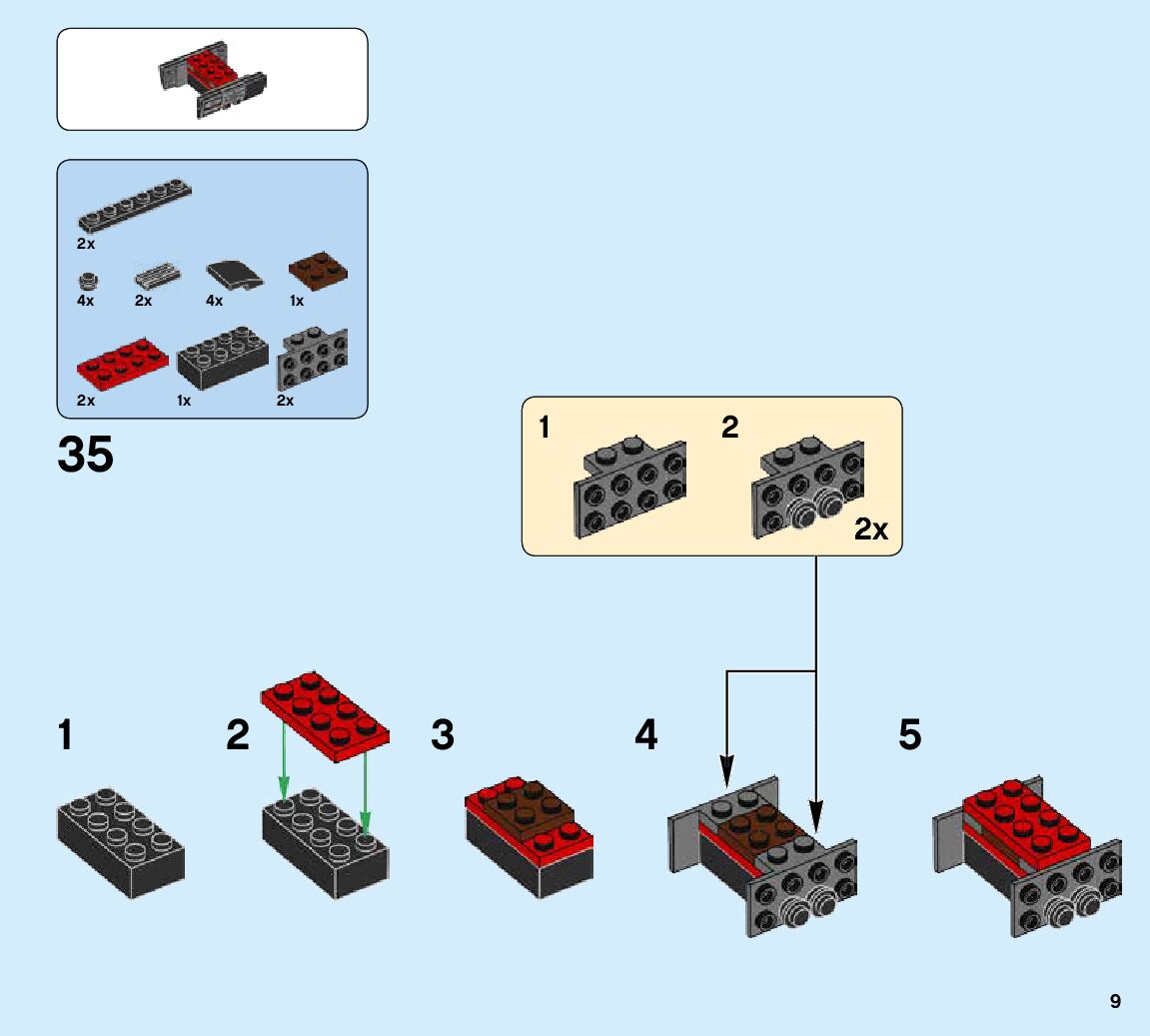 2x
4x
2x
4x
1x
2x
1x
2x

35

1
2
2x

1
2
3
4
5

9