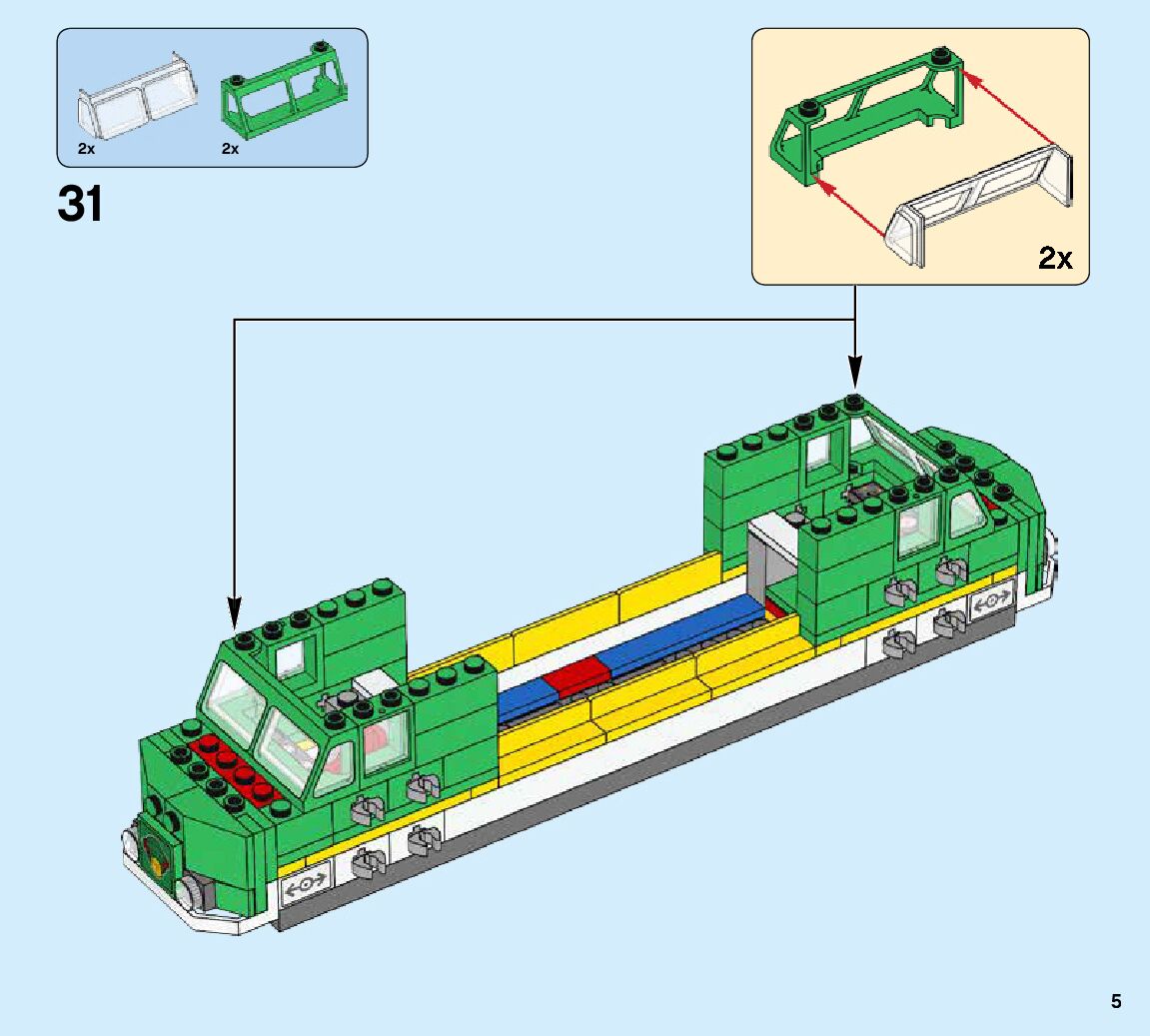 2x 2x

31

2x

5