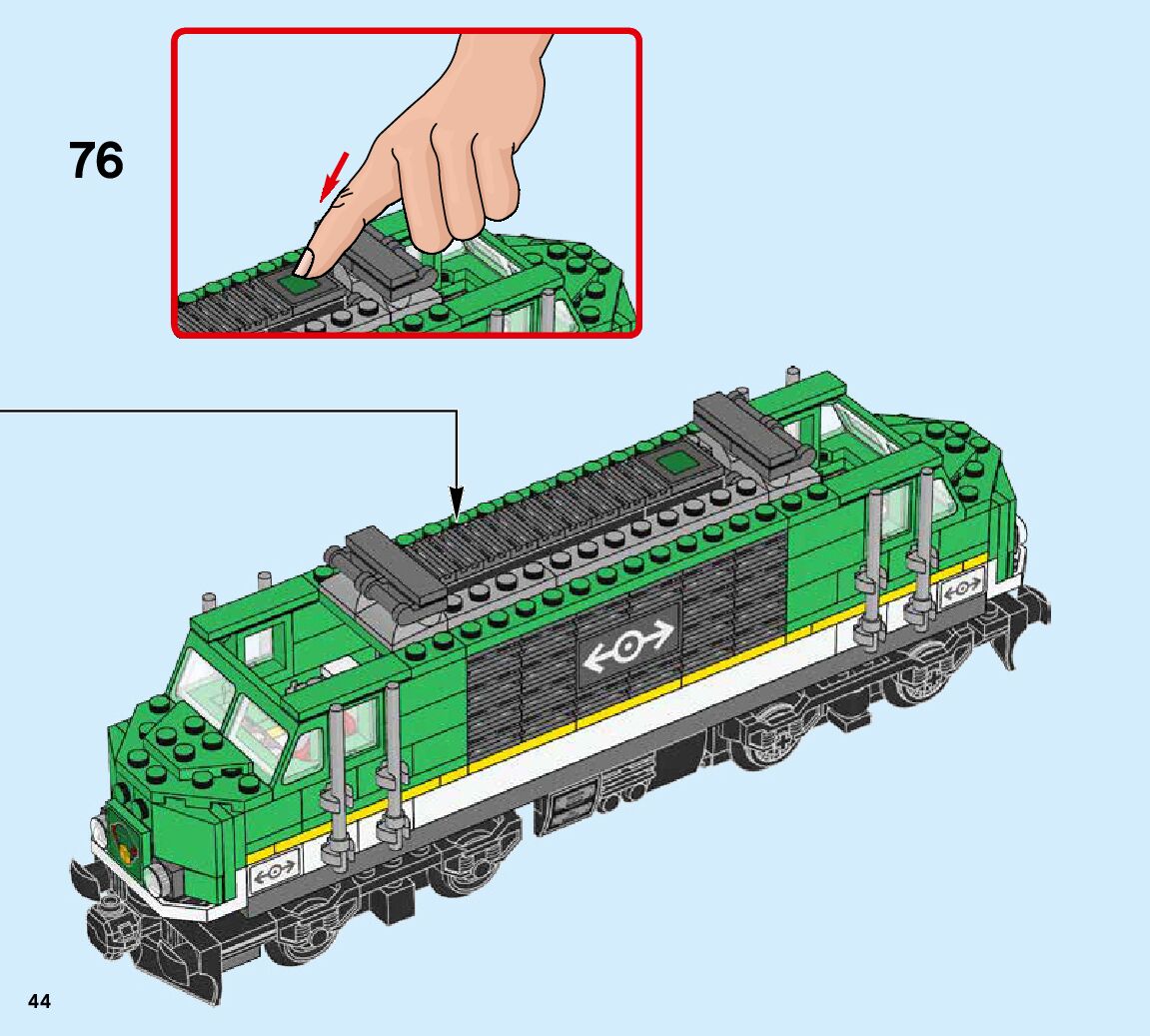 76

44