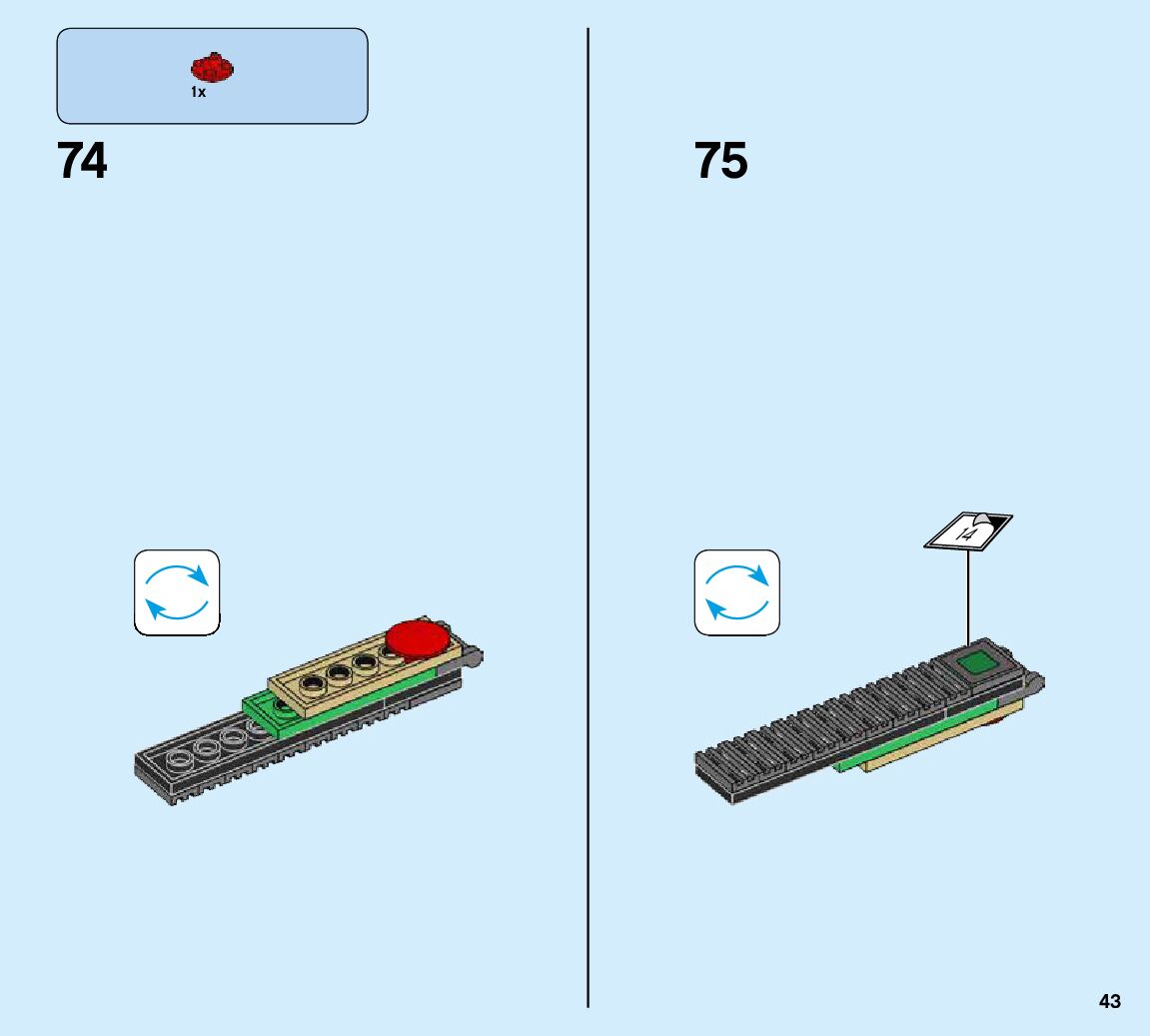 1x

74

75

14

43