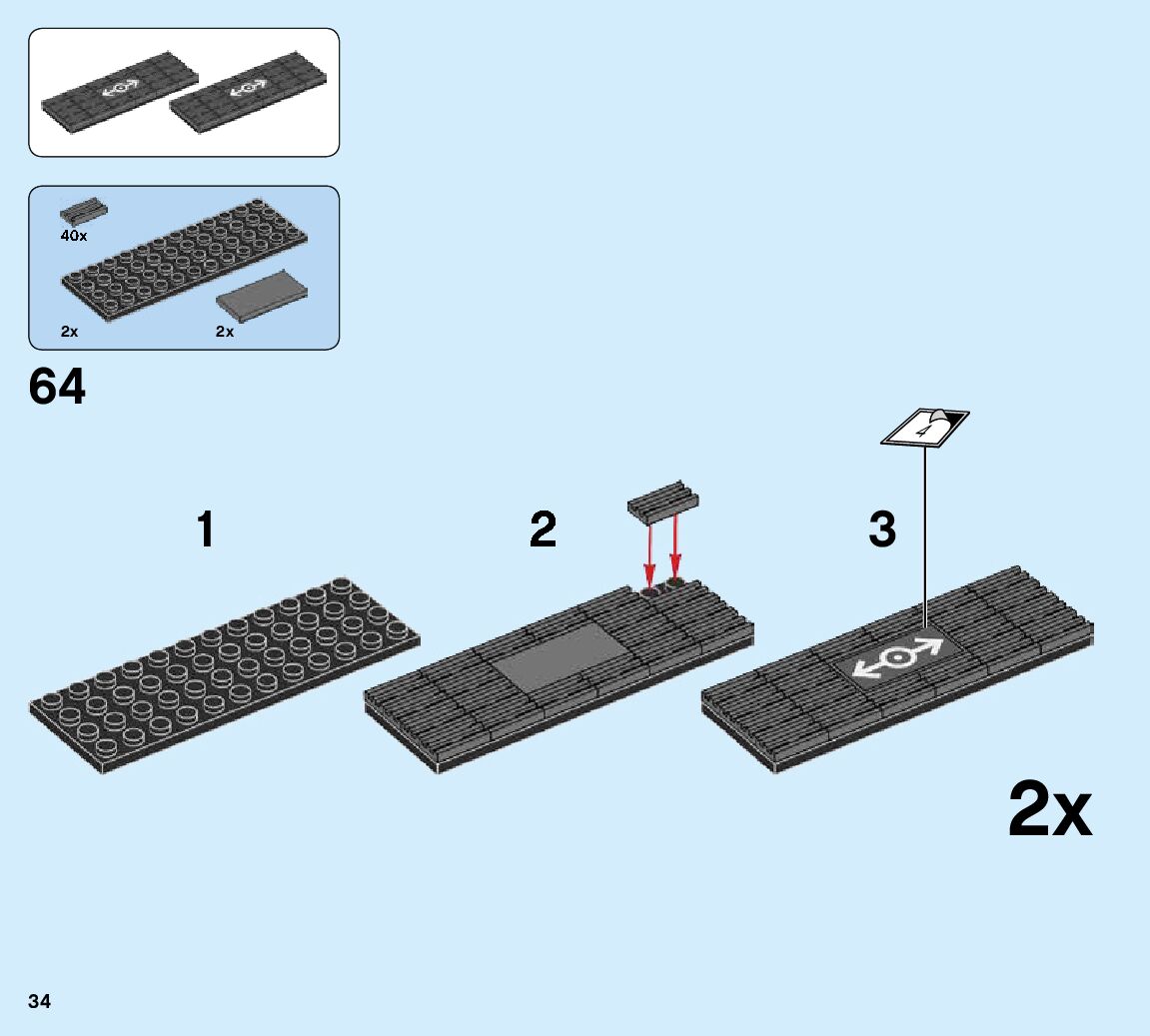 40x

2x

2x

64

1

2

3

4

2x

34