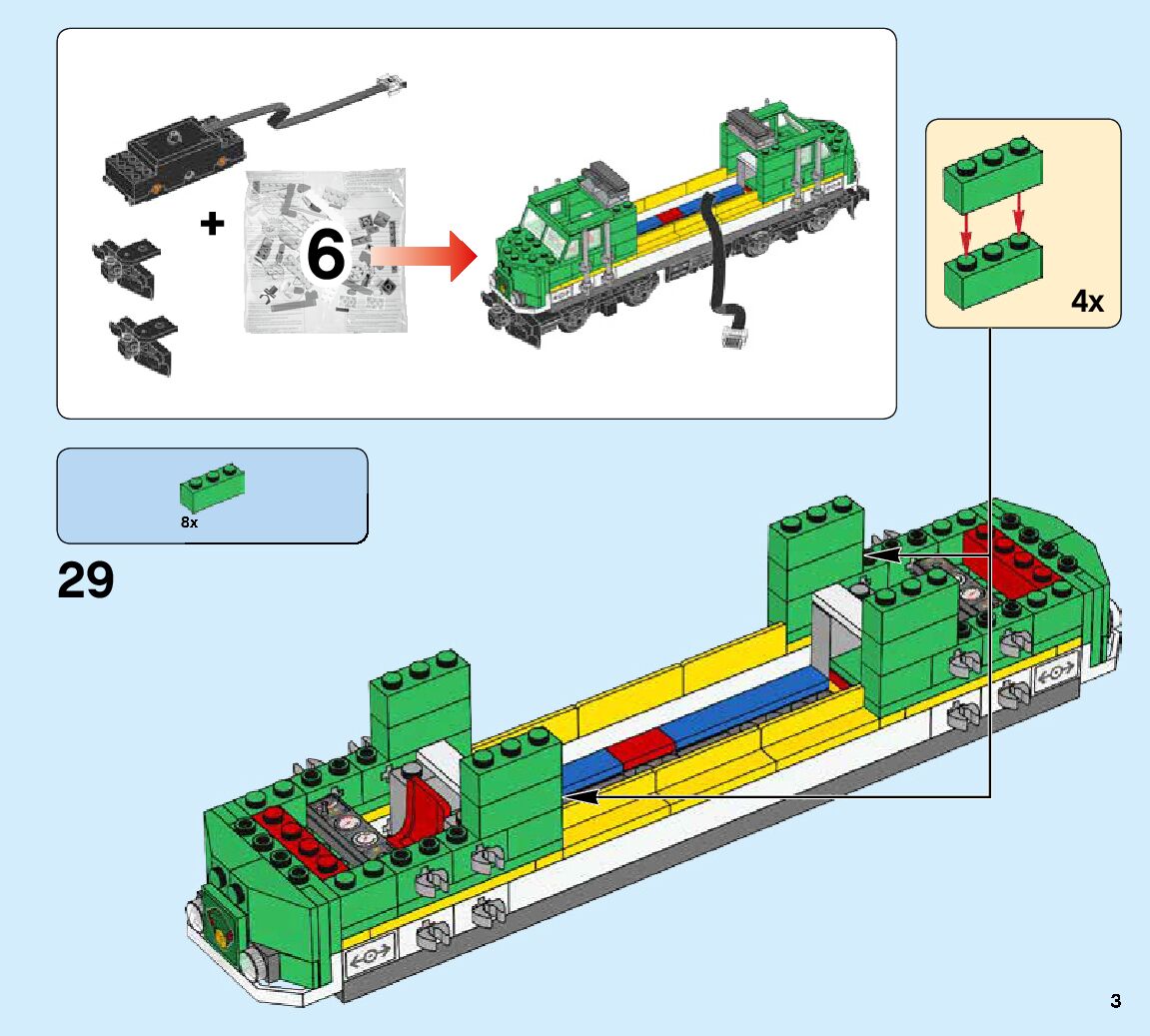 +

6

4x

8x

29

3