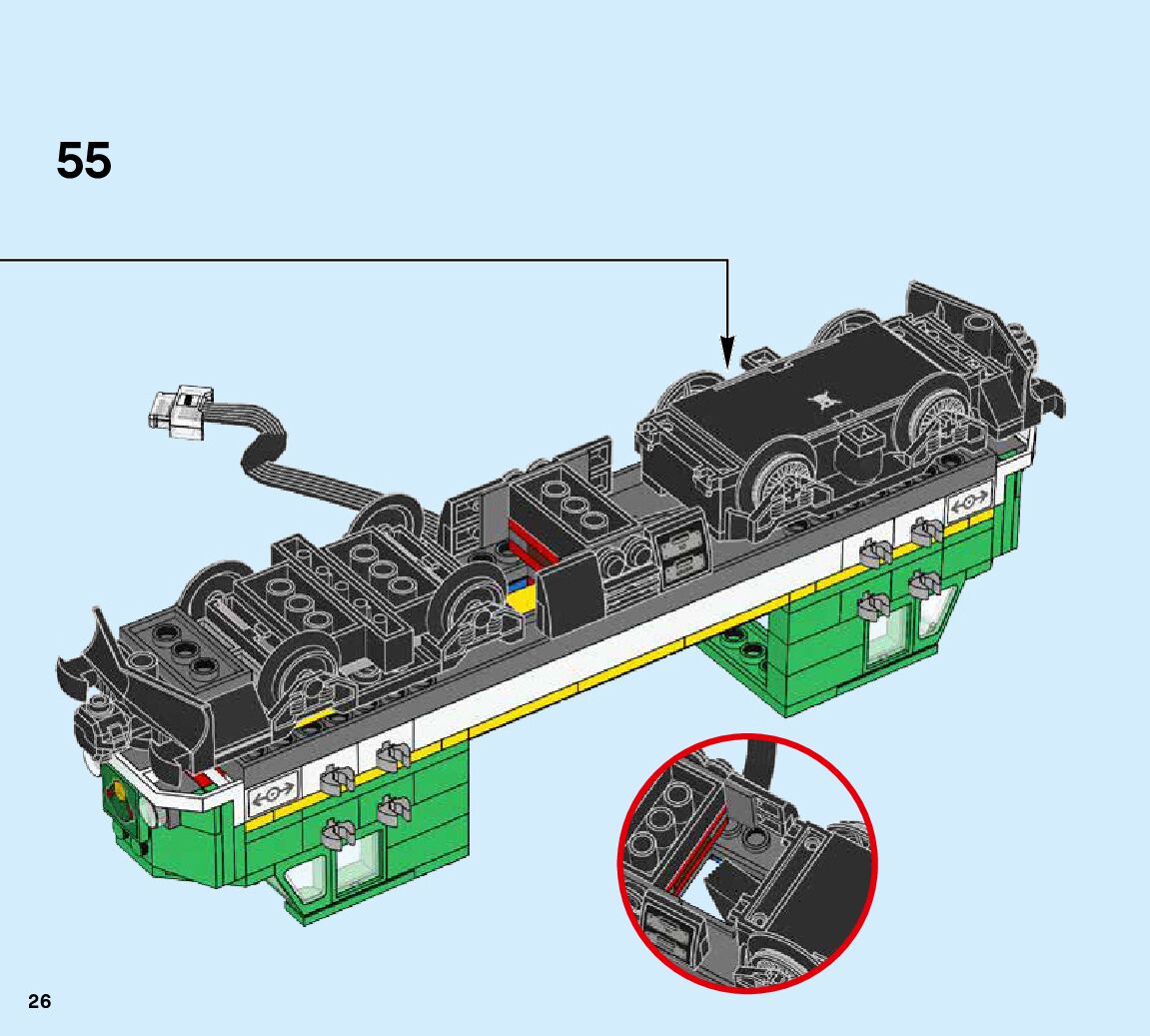 55

26