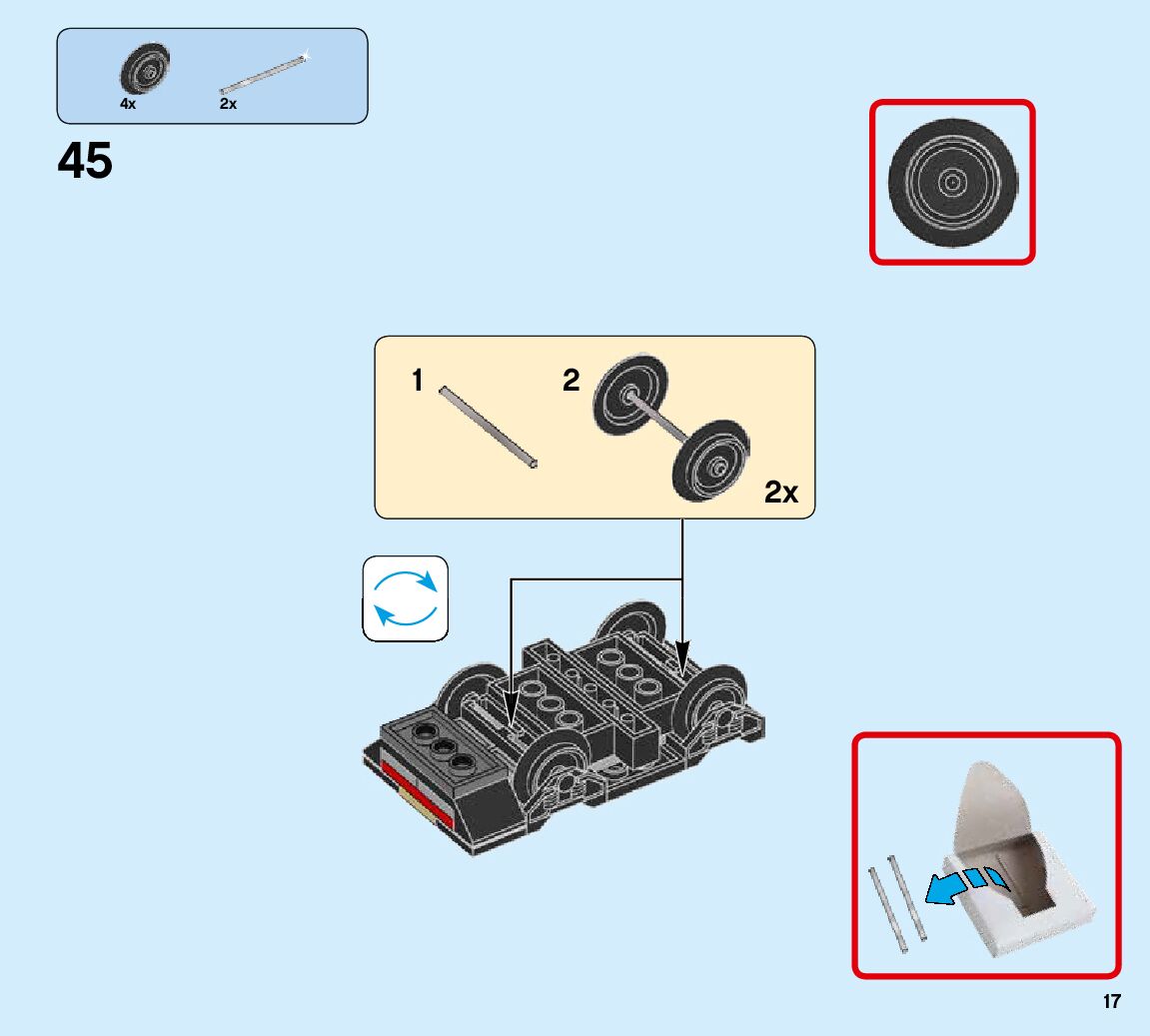 4x 2x

45

1 2

2x

17