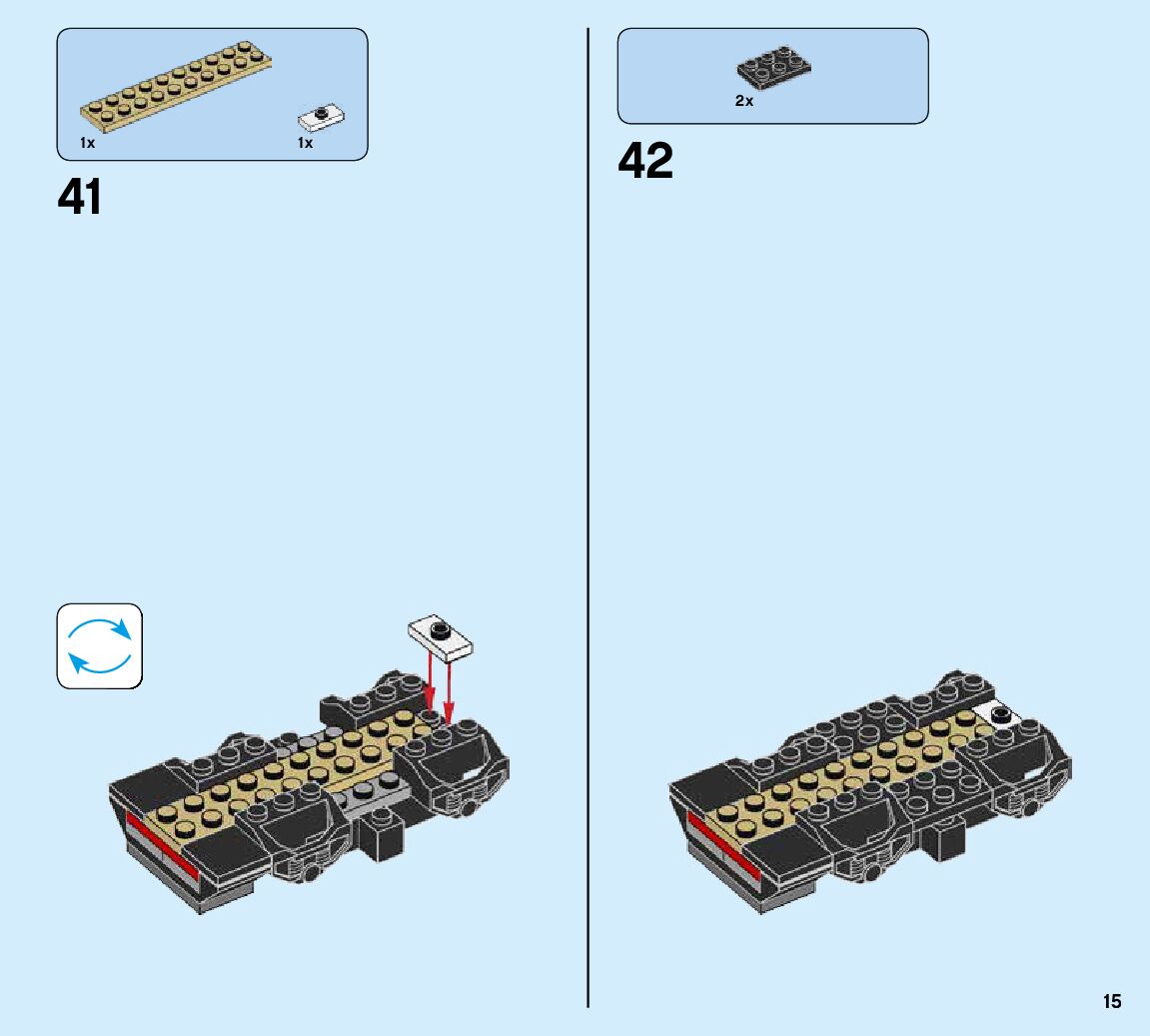 1x
1x
41

2x
42

15