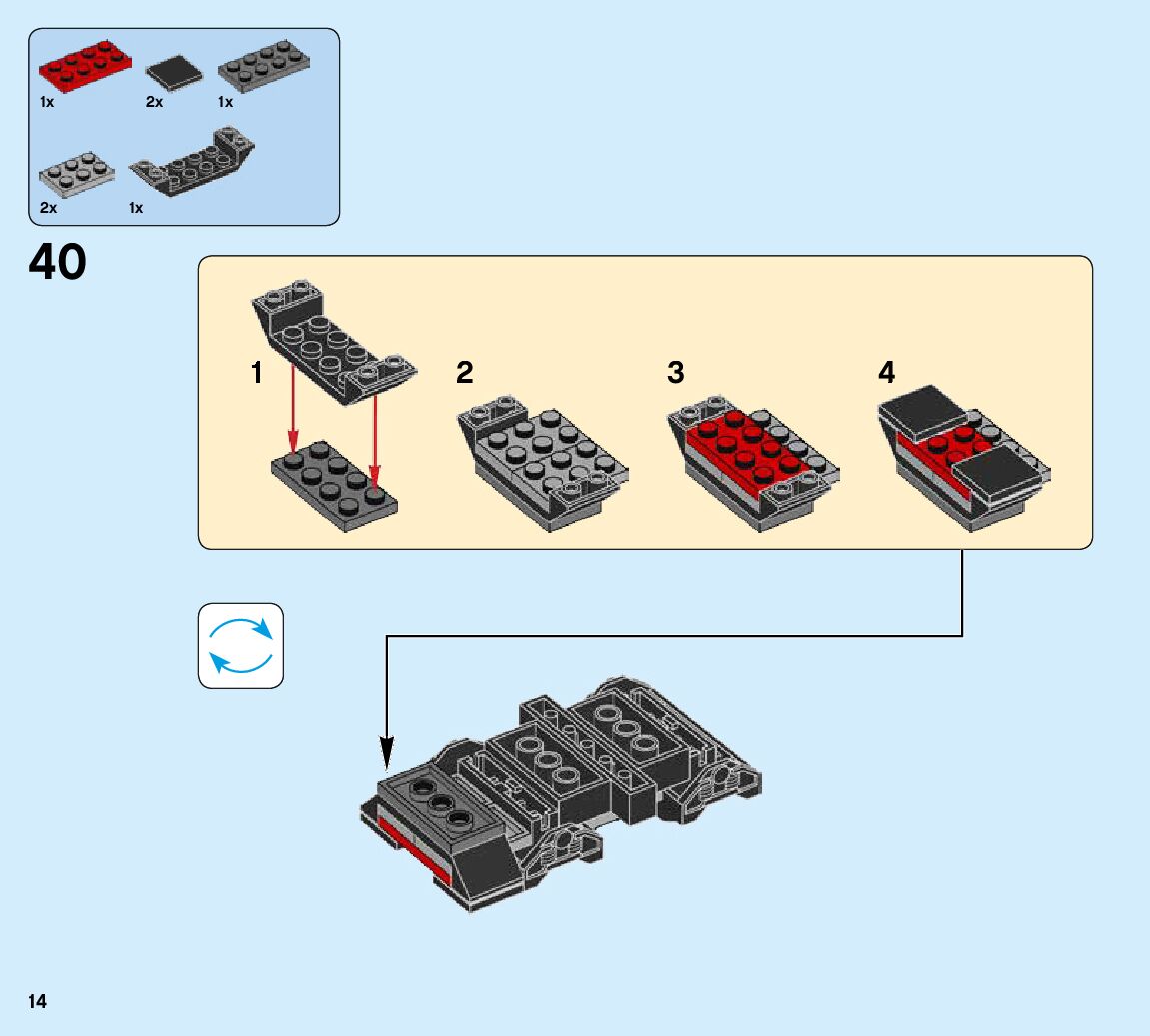 1x 2x 1x

2x 1x

40

1

2

3

4

14