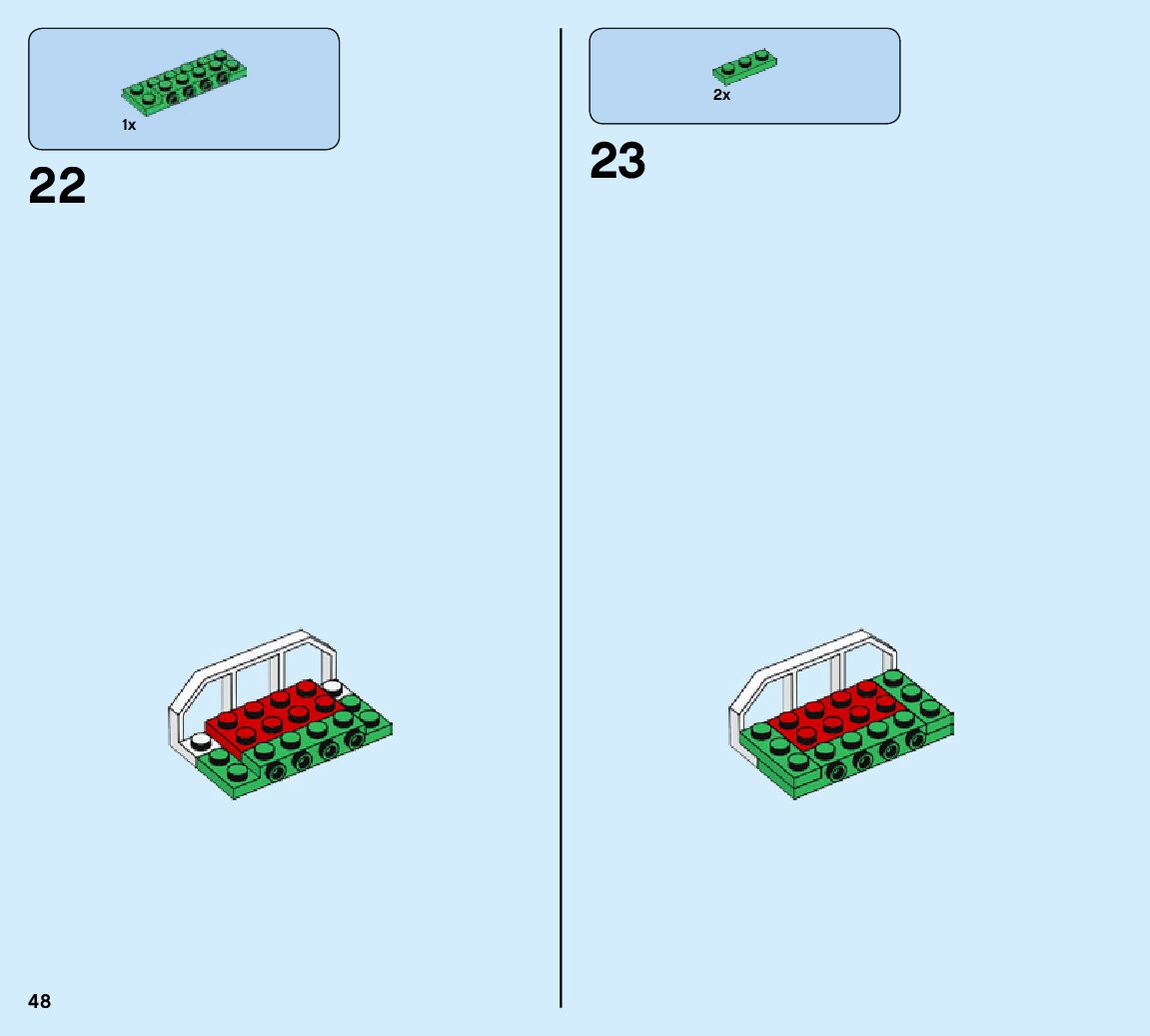 1x

22

2x

23

48