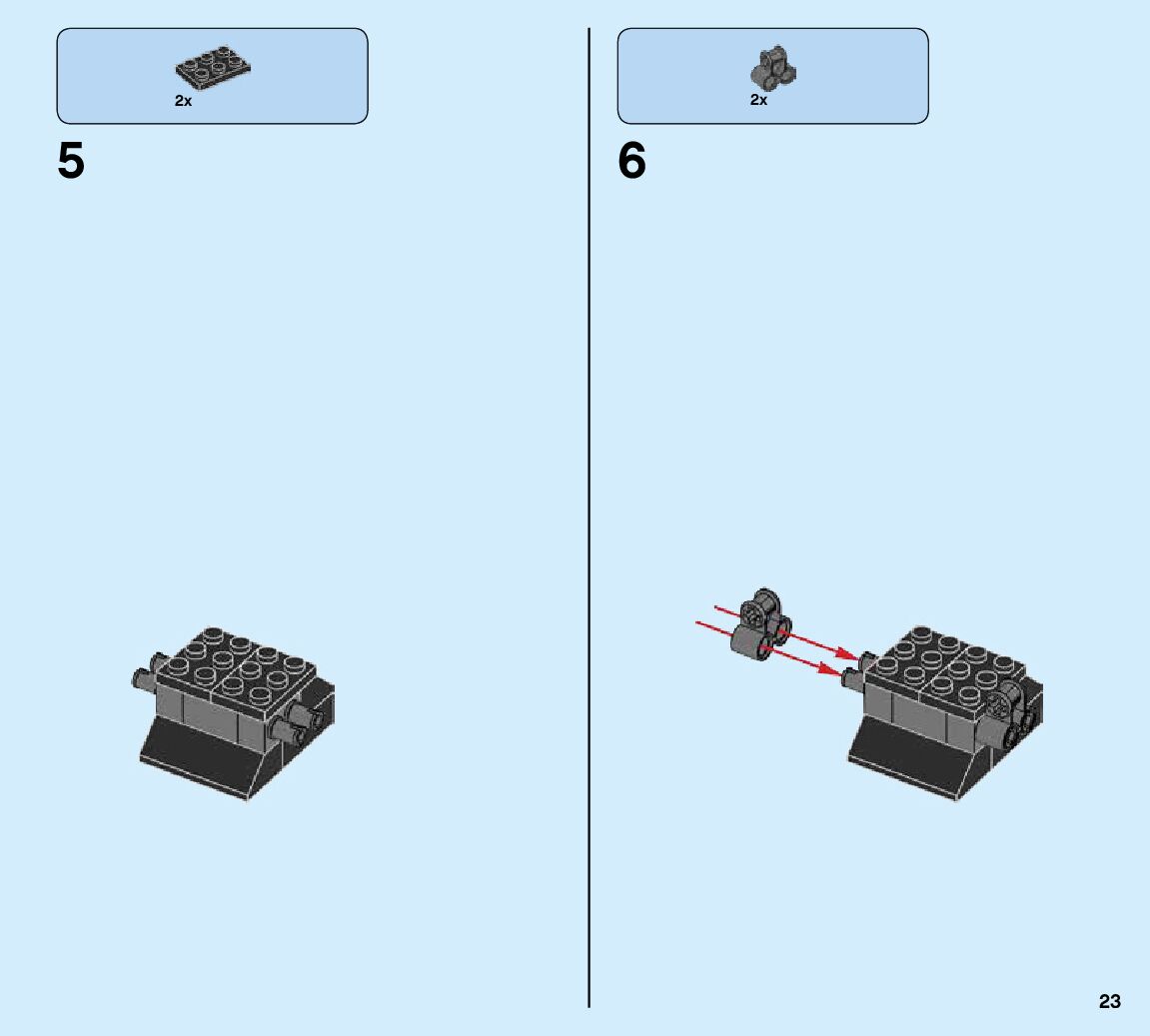 2x

5

2x

6

23