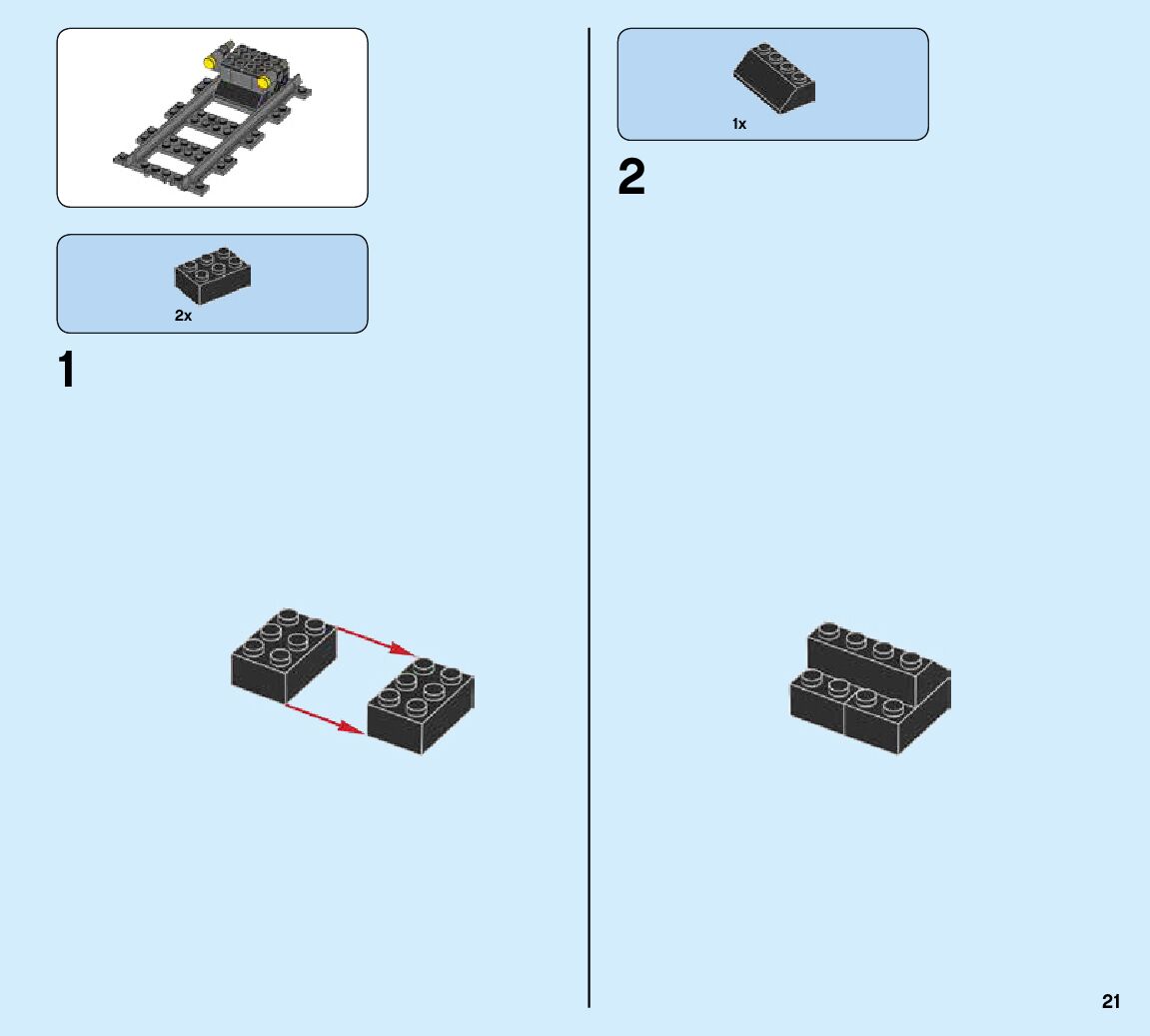 2x

1

1x

2

21