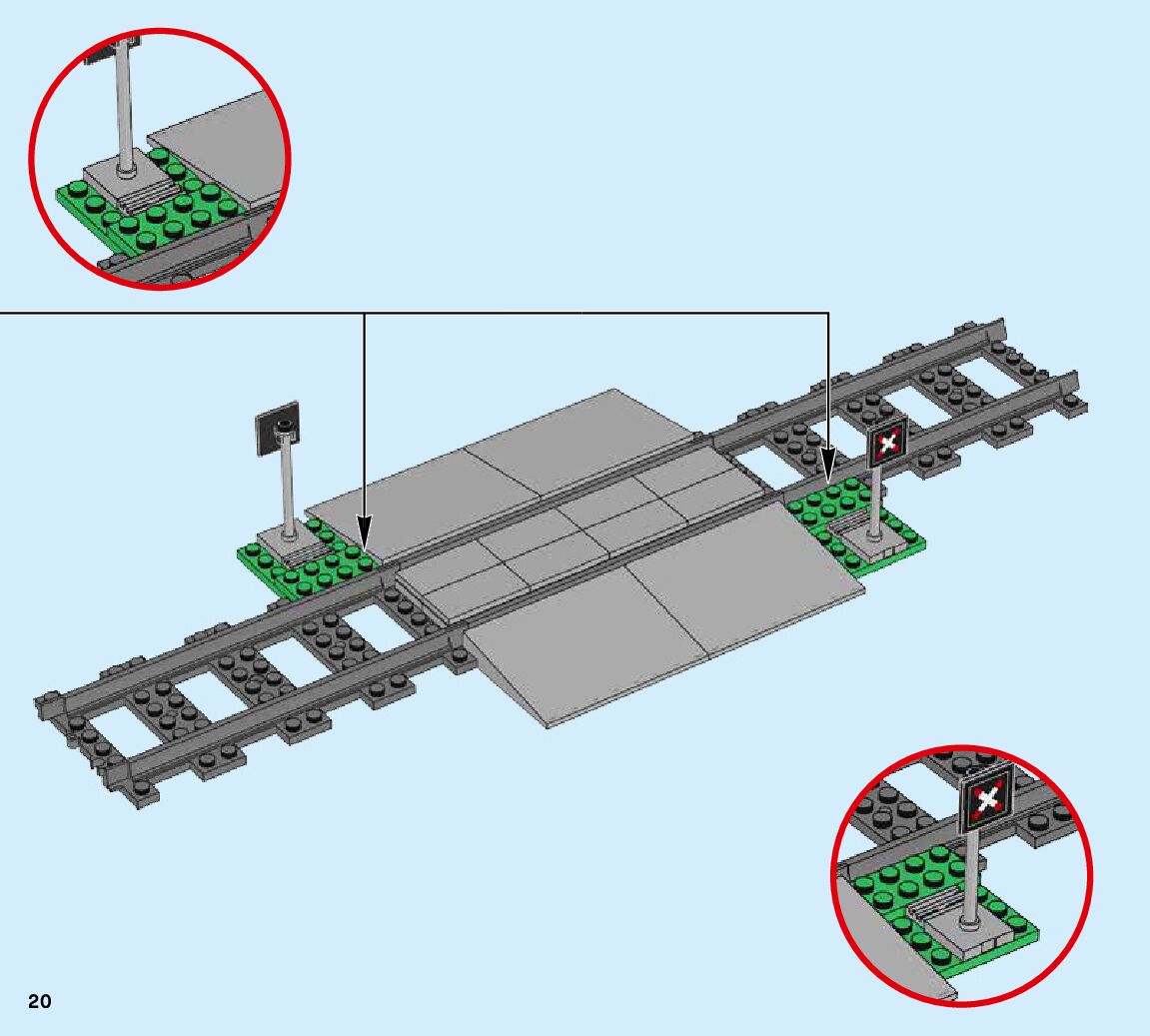 20