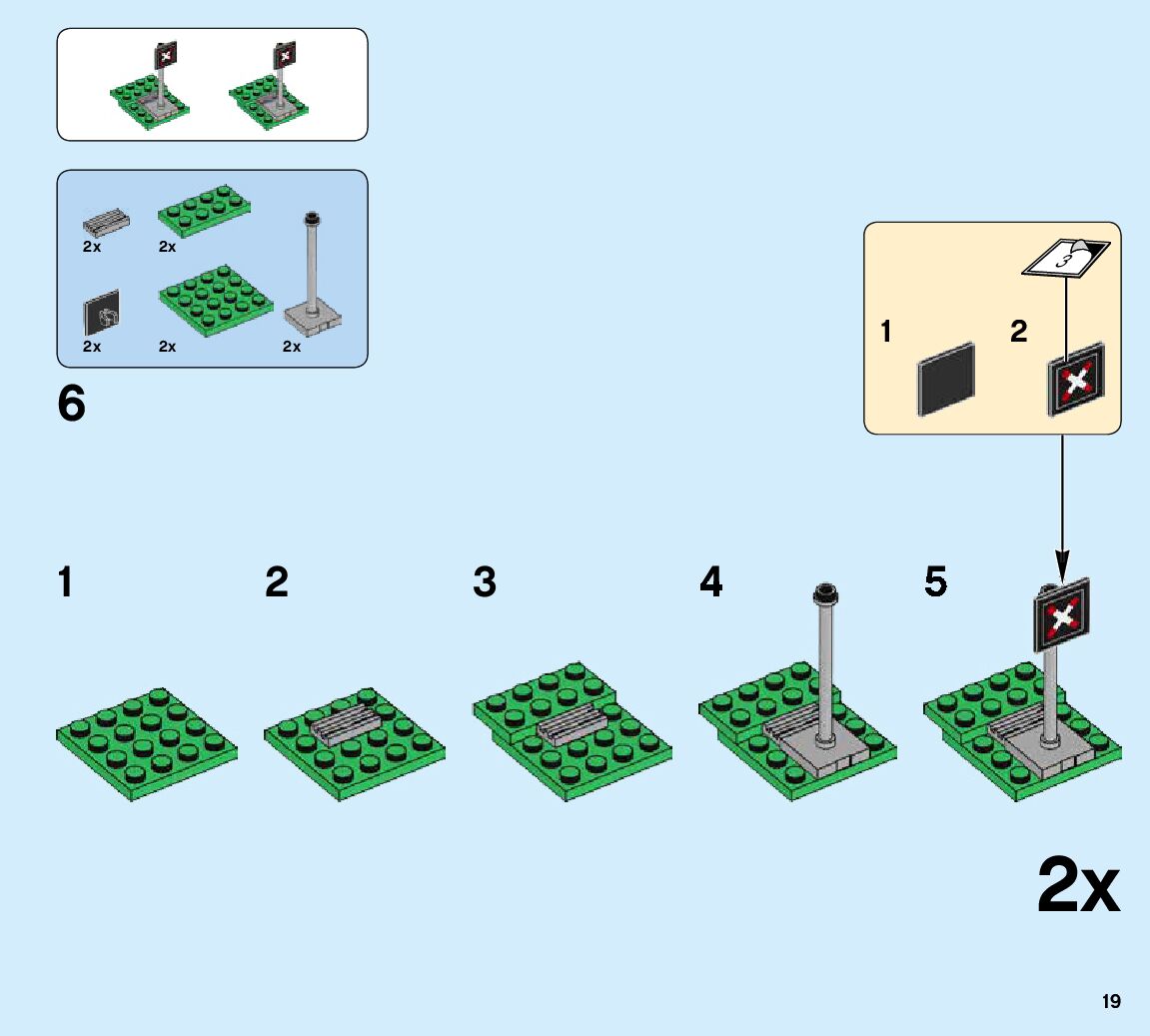 2x 2x
2x 2x 2x

6

1 2
3

1 2 3 4 5

2x

19