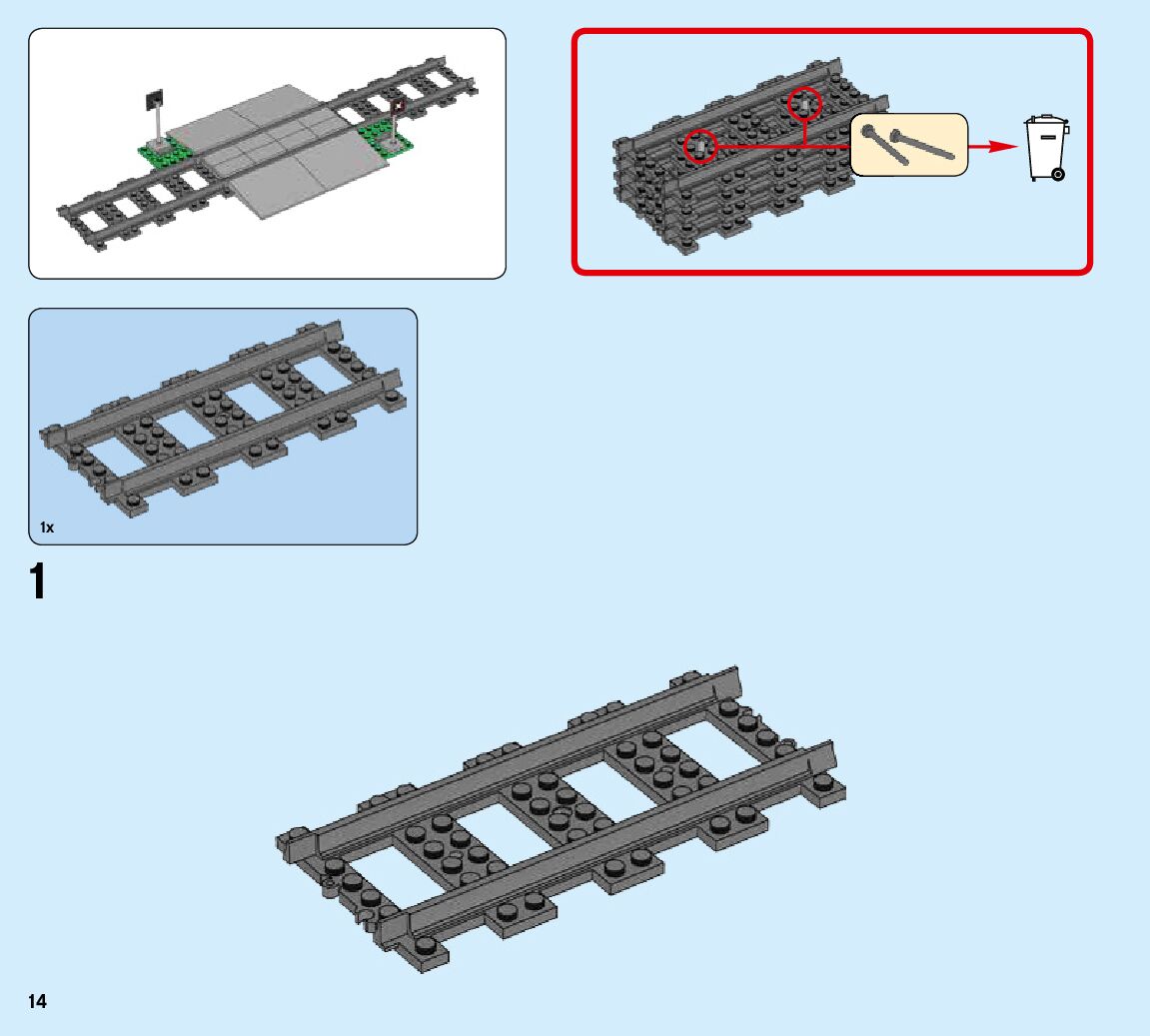 1x

1

14