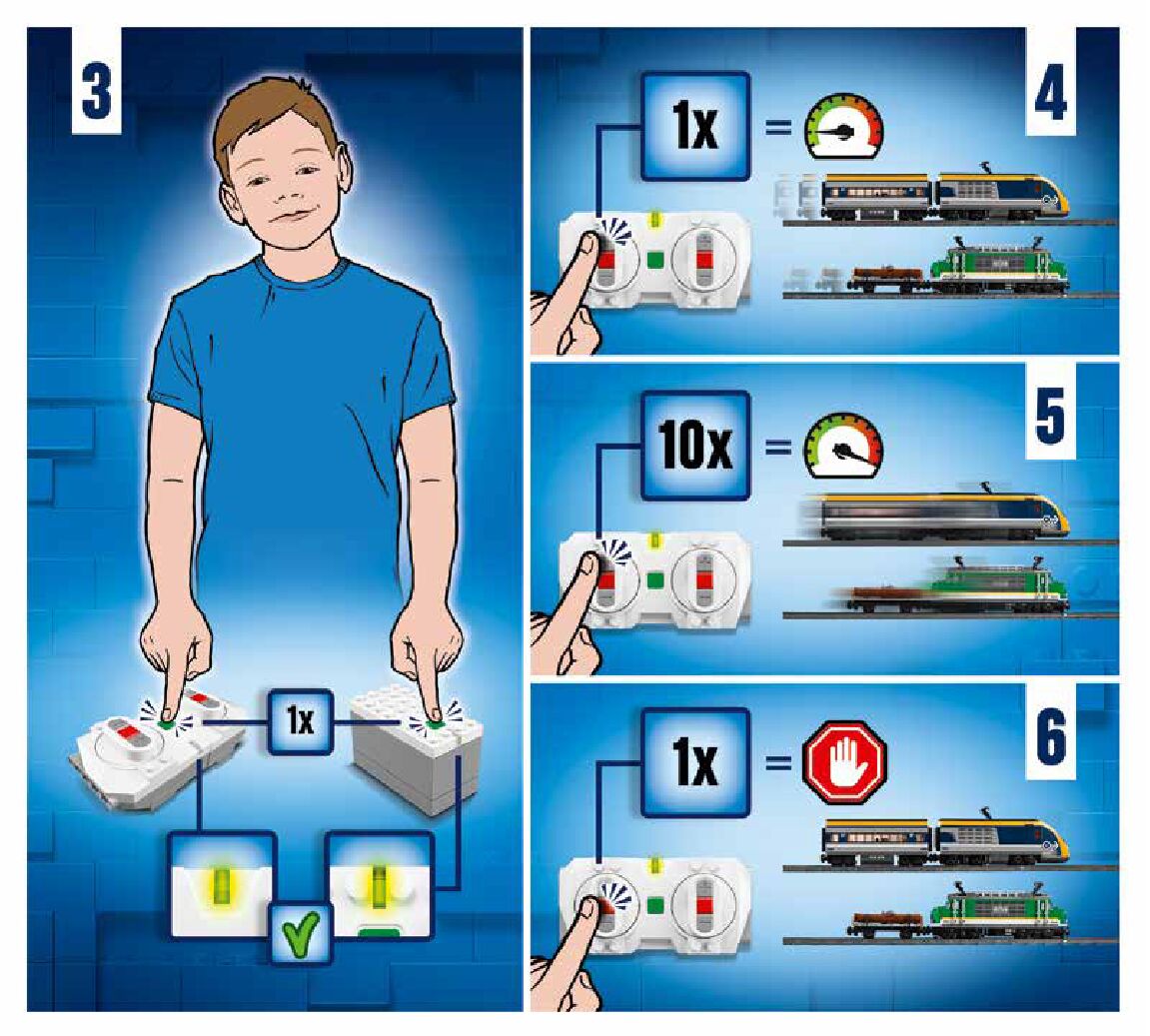 3

1x

4

1x

=

5

10x

=

6

1x

=