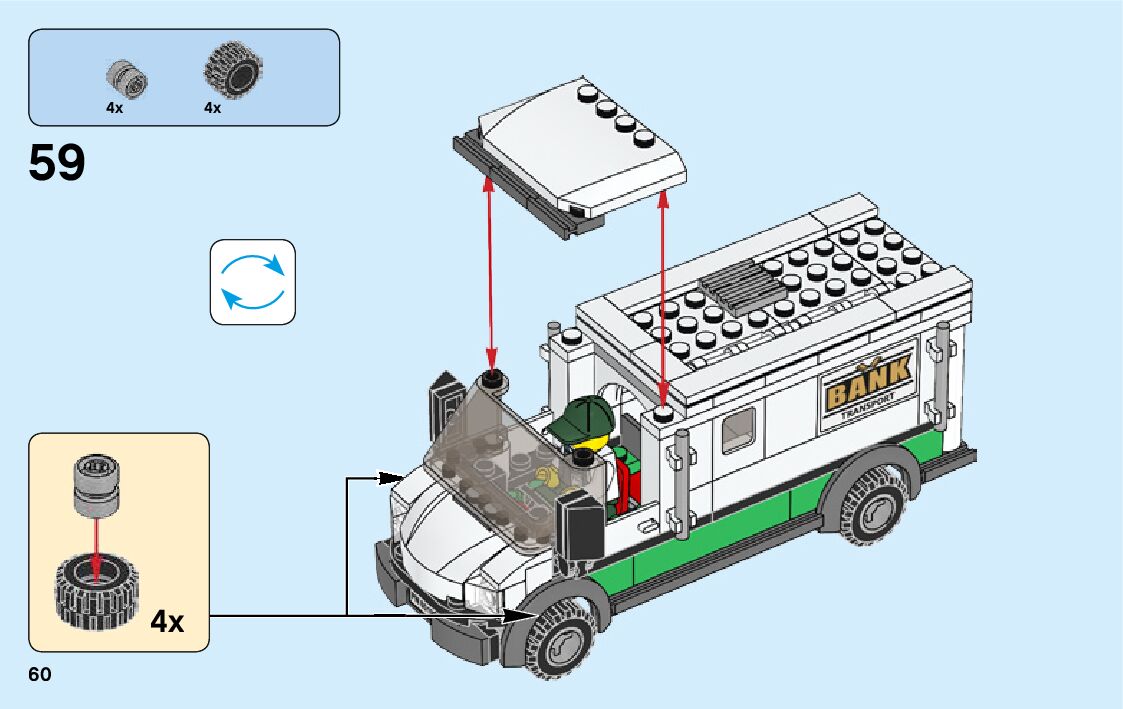 4x
4x

59

BANK
TRANSPORT

4x

60