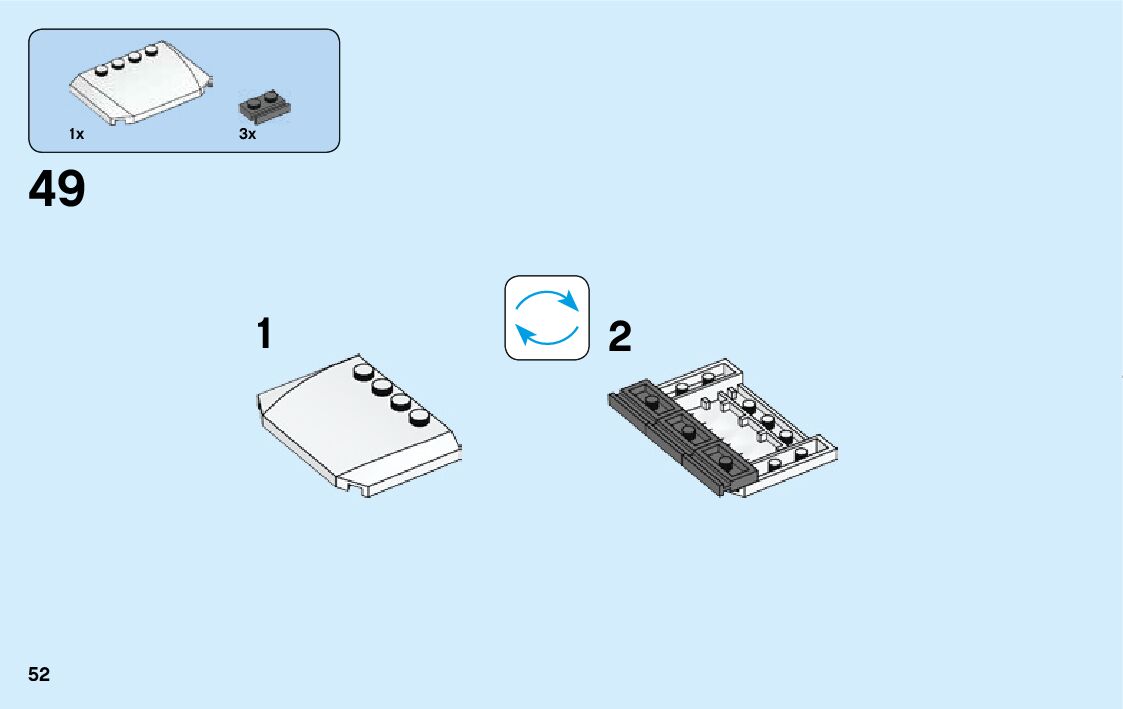 1x
3x

49

1

2

52