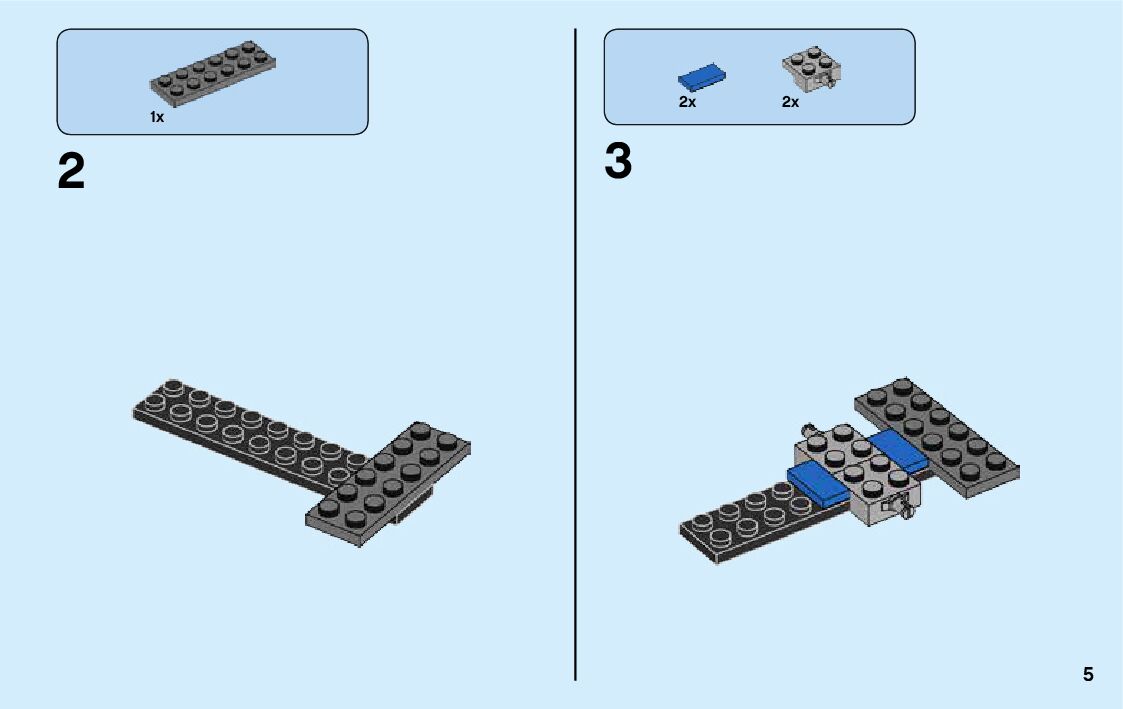 1x

2

2x

2x

3

5