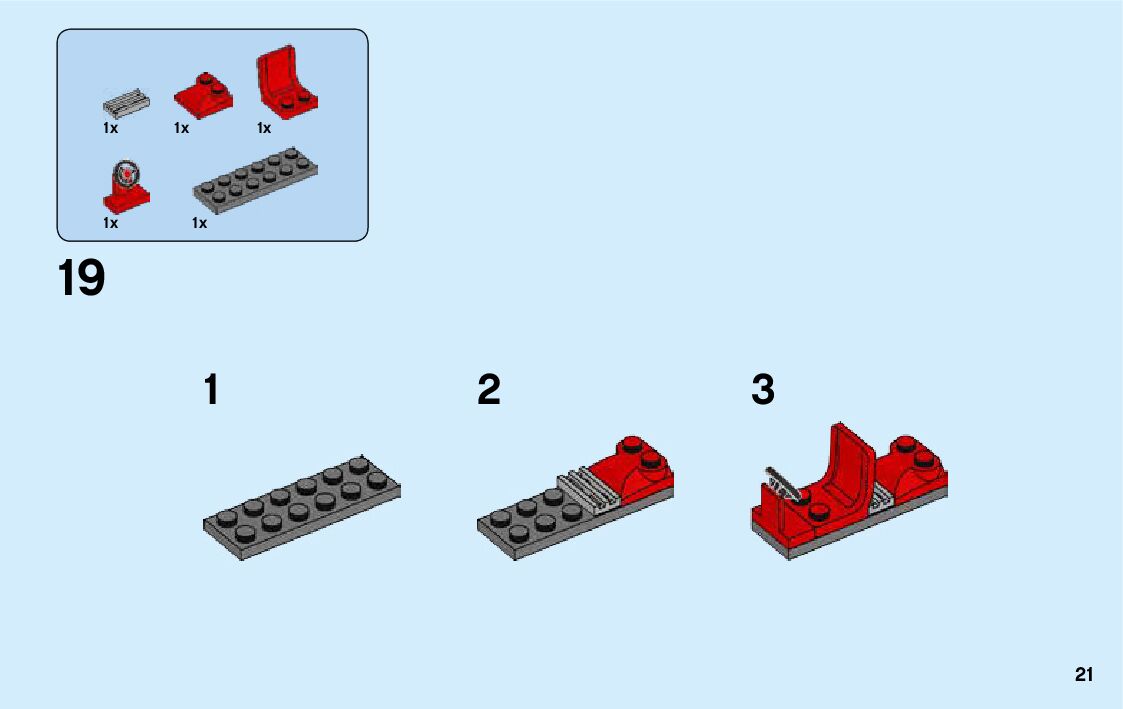 1x 1x 1x

1x 1x

19

1

2

3

21