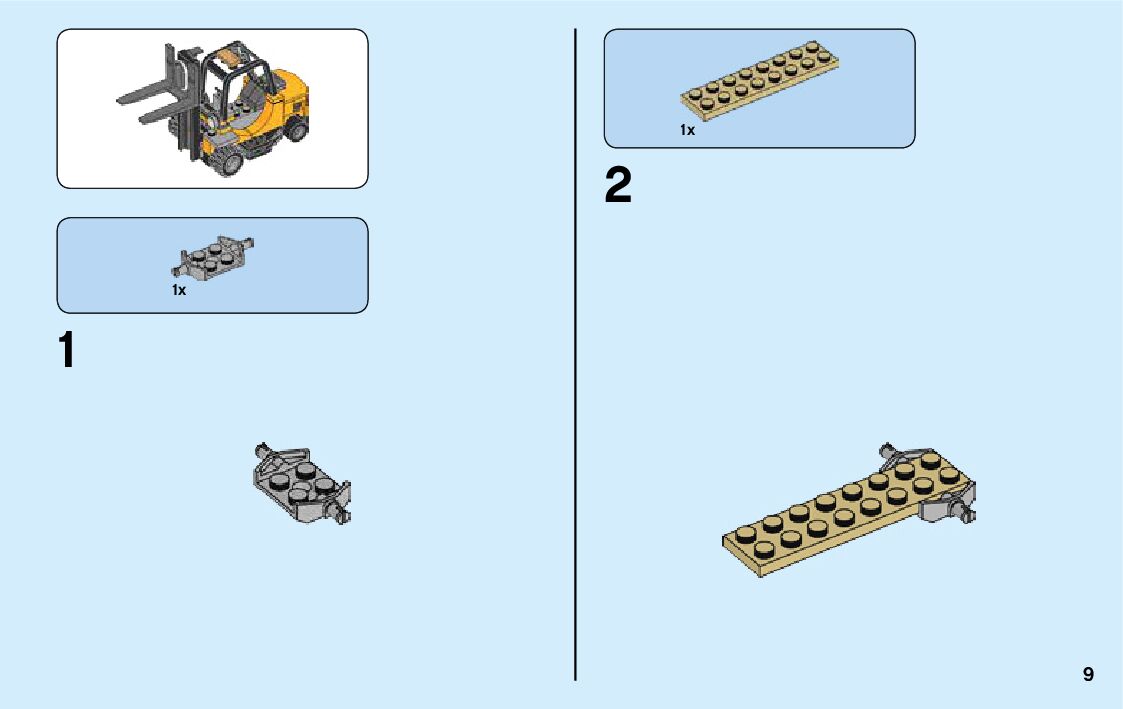 1x

1

1x

2

9