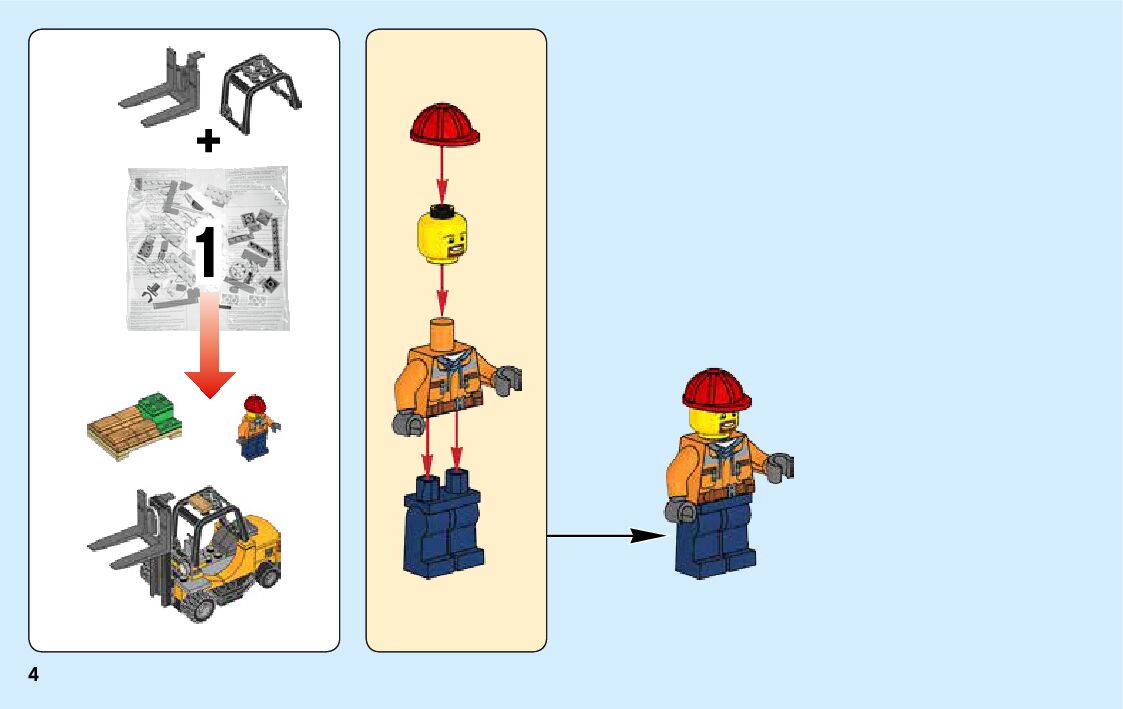 +

1

4