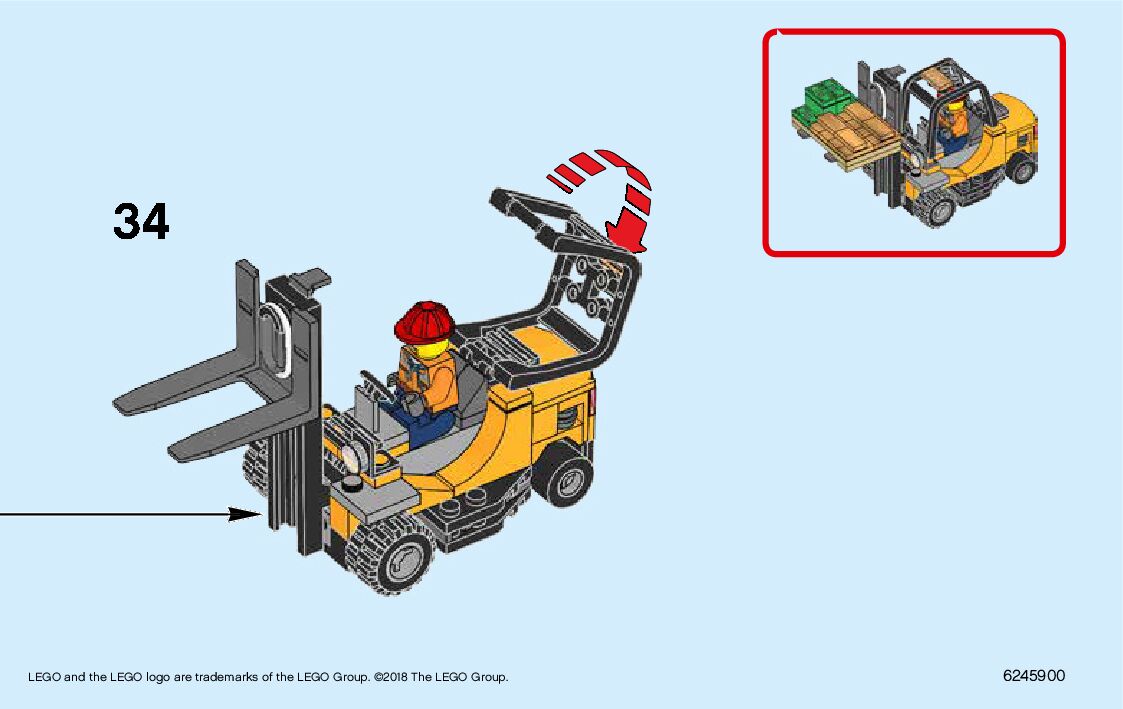 34

LEGO and the LEGO logo are trademarks of the LEGO Group. ©2018 The LEGO Group.

6245900