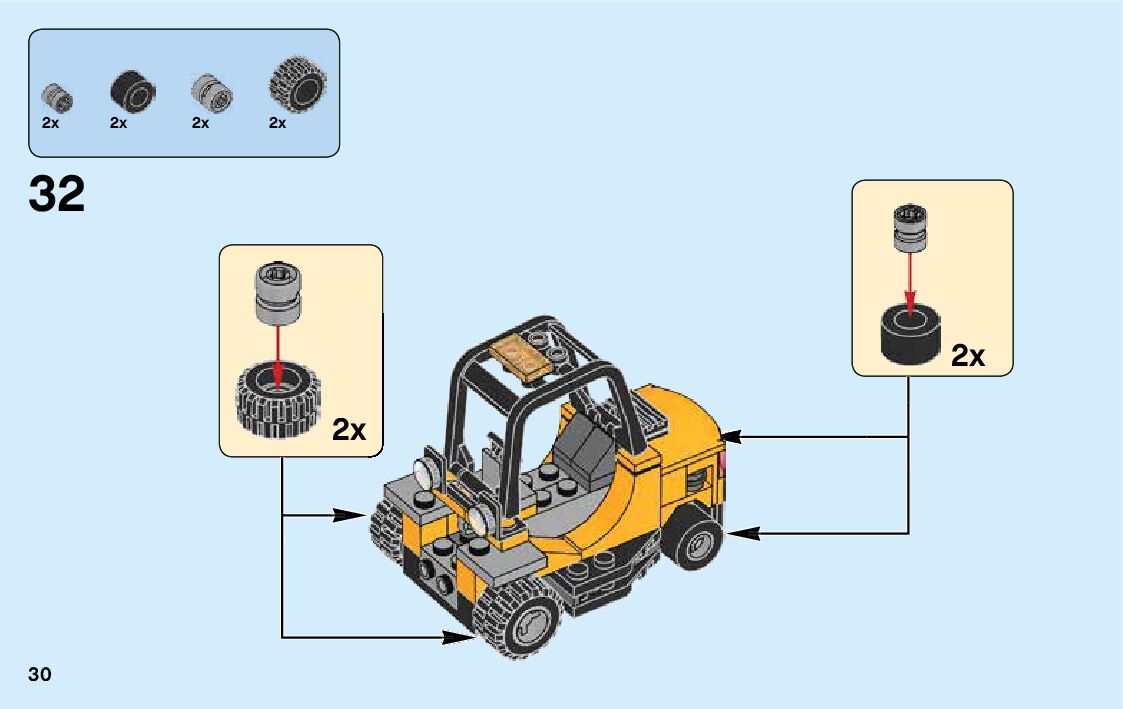 2x 2x 2x 2x

32

2x

2x

30