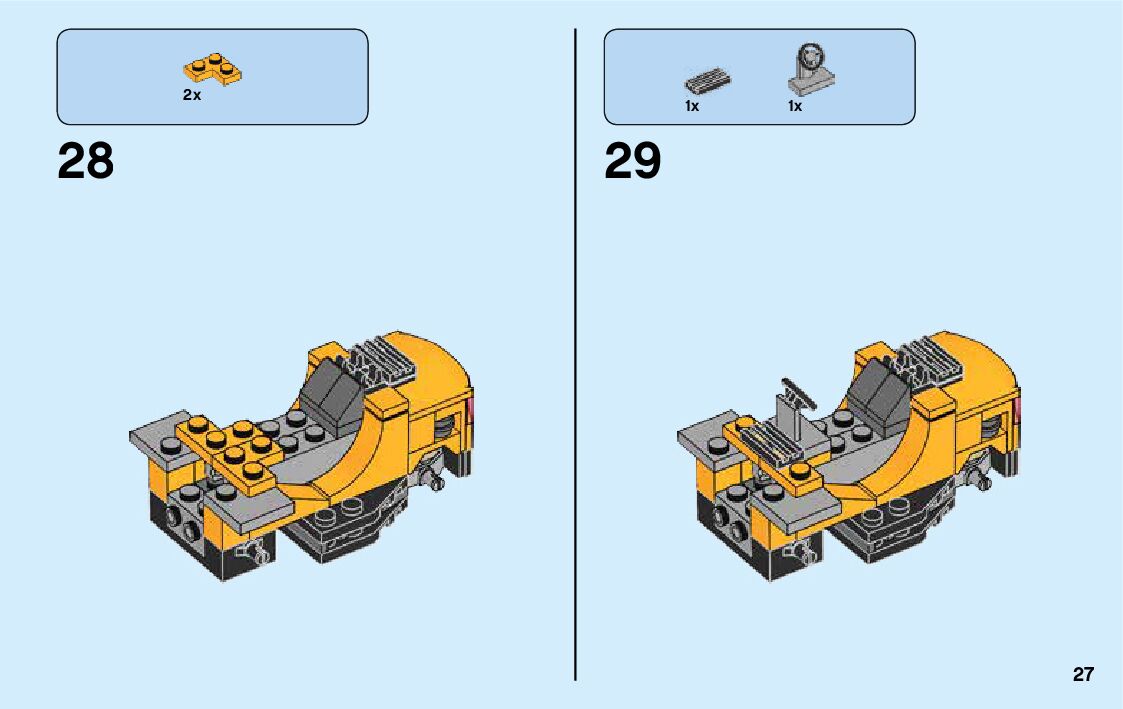 2x

28

1x 1x

29

27