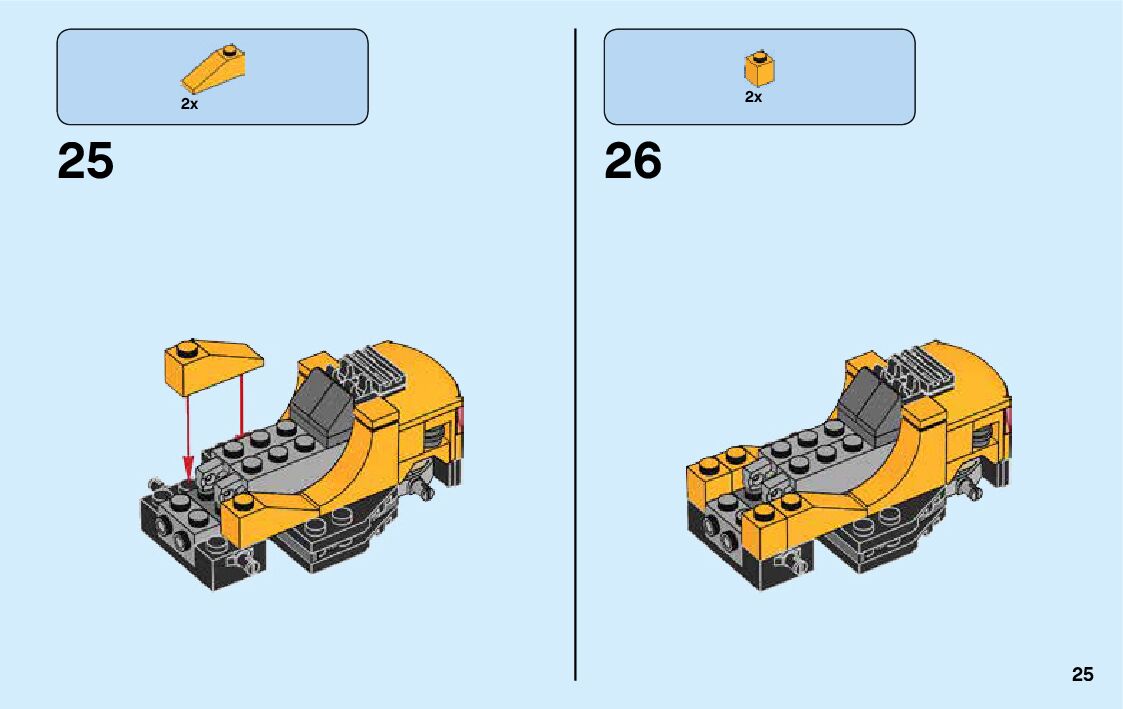 2x

25

2x

26

25