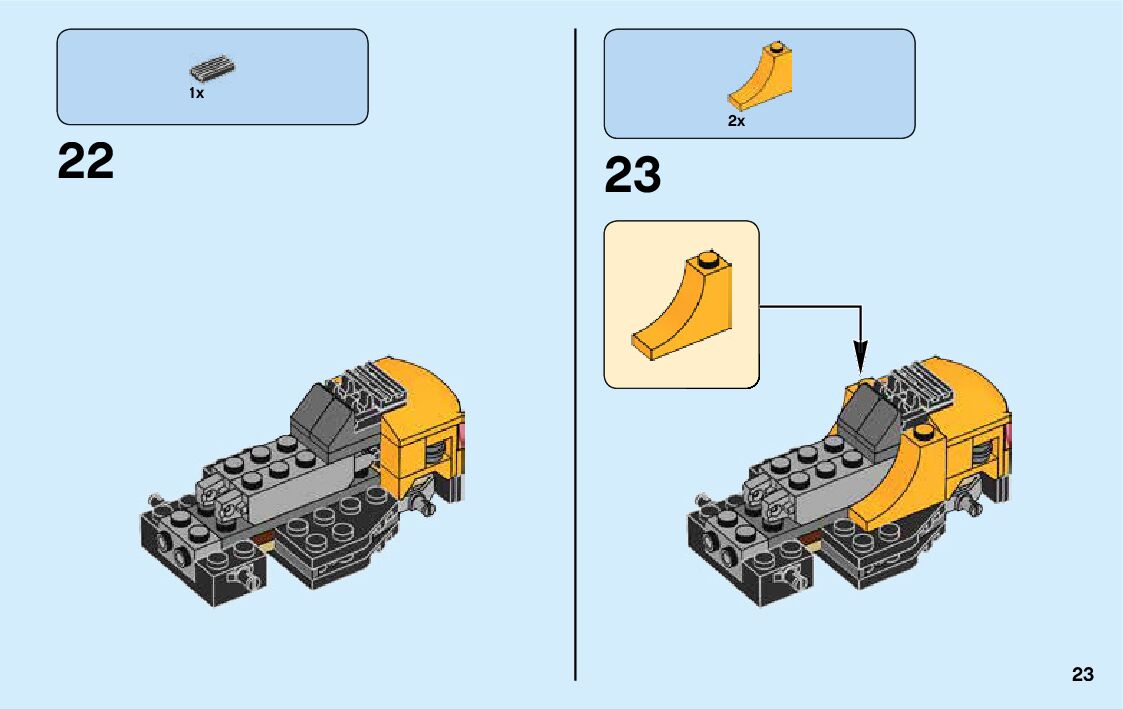 1x

22

2x

23

23