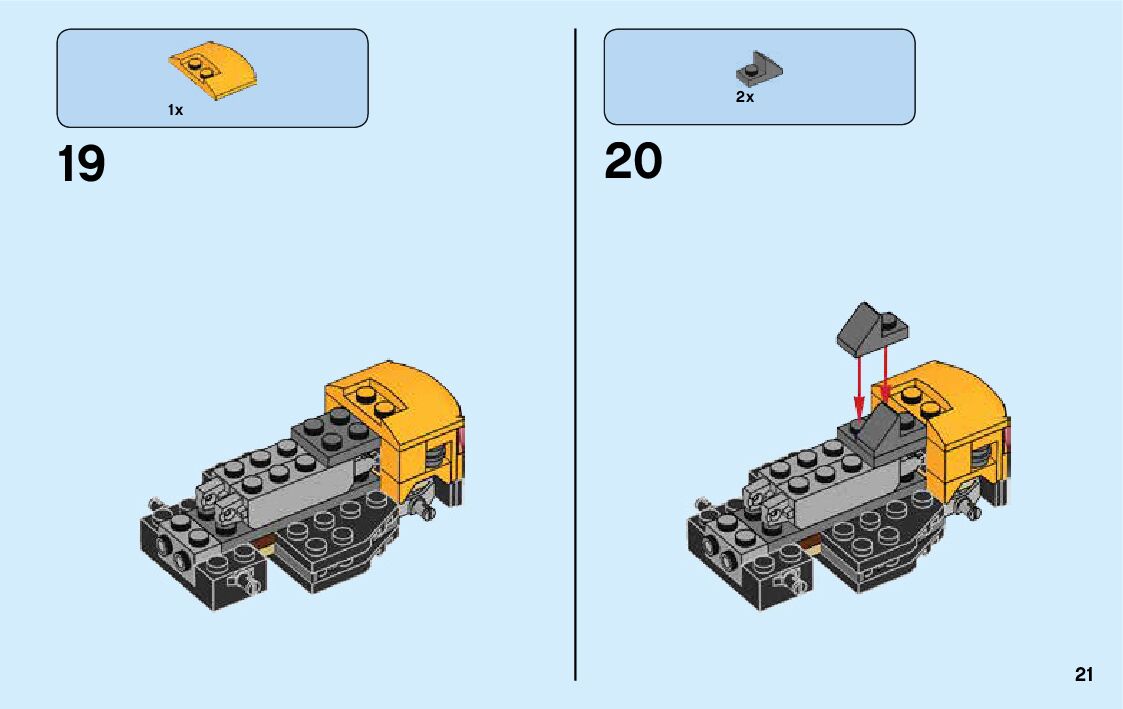 1x

19

2x

20

21