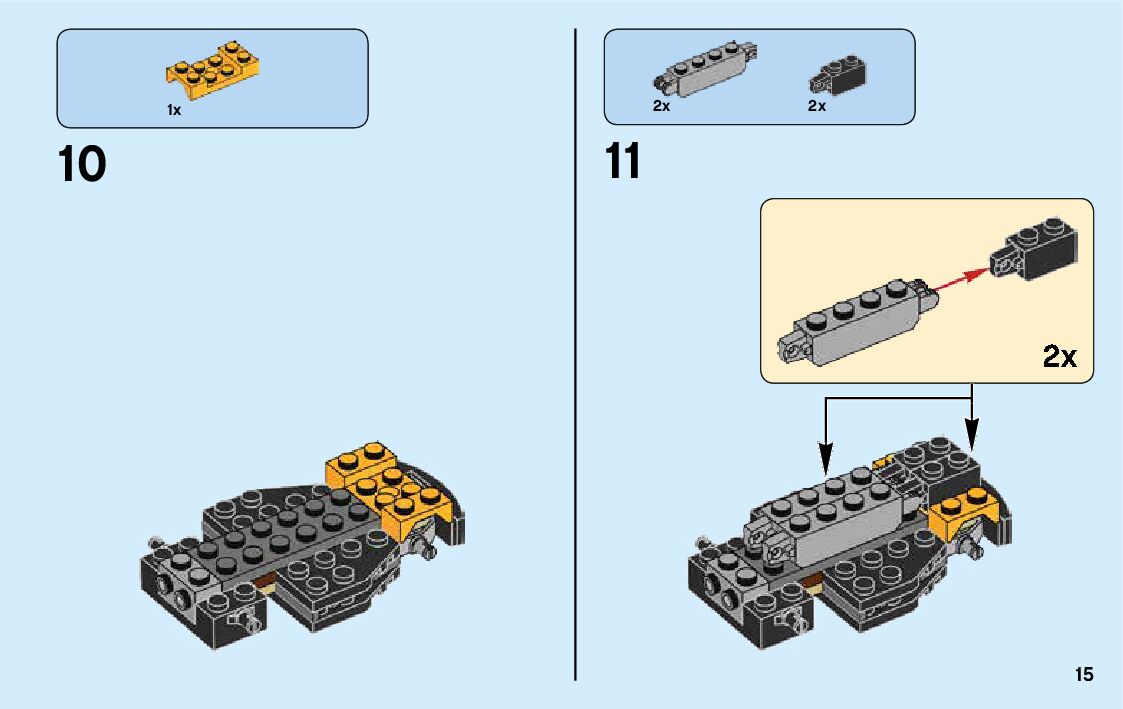 1x

10

2x 2x

11

2x

15