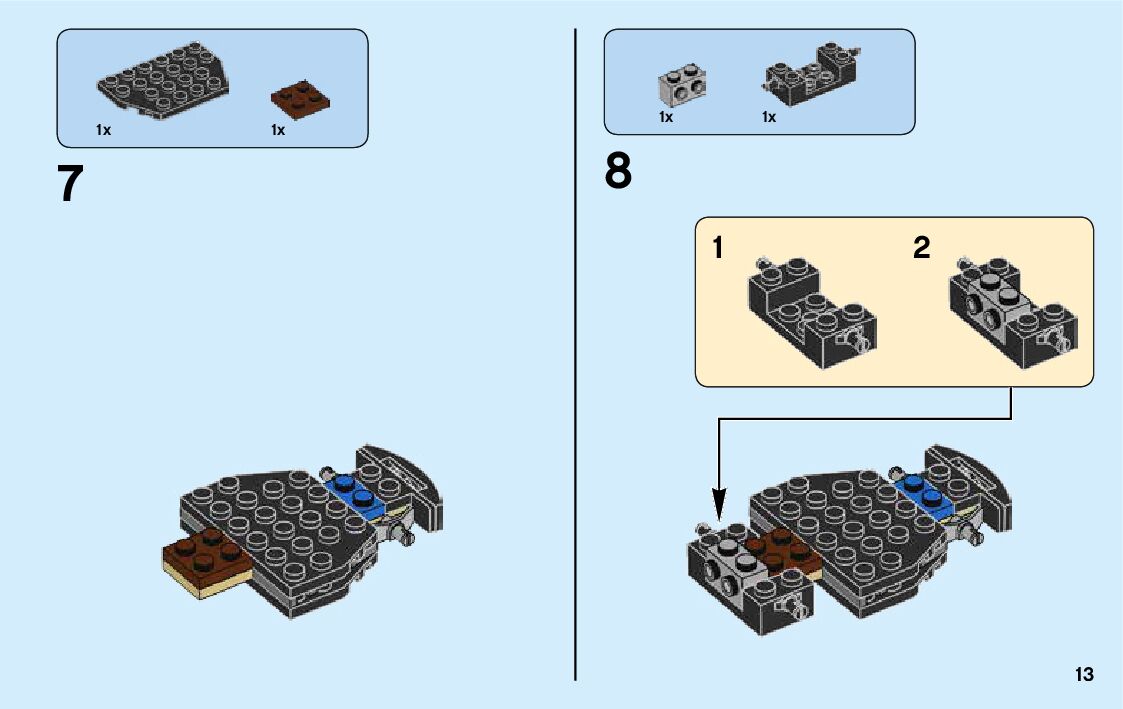 1x
1x

7

1x
1x

8

1
2

13