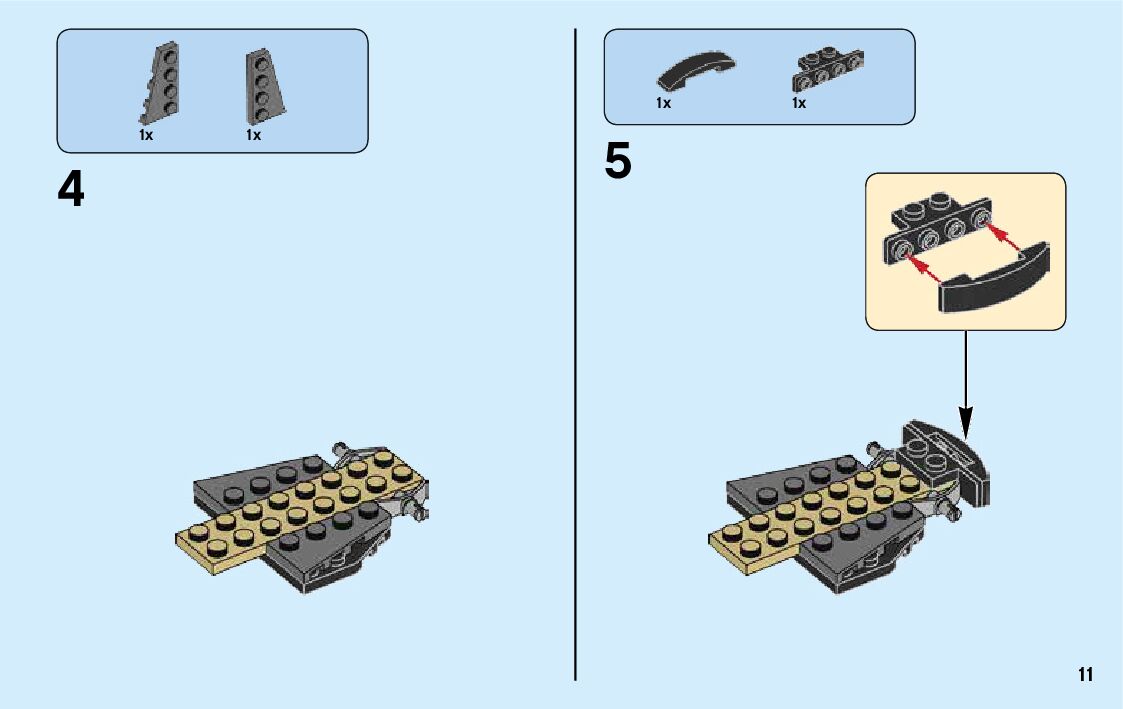 1x 1x

4

1x 1x

5

11