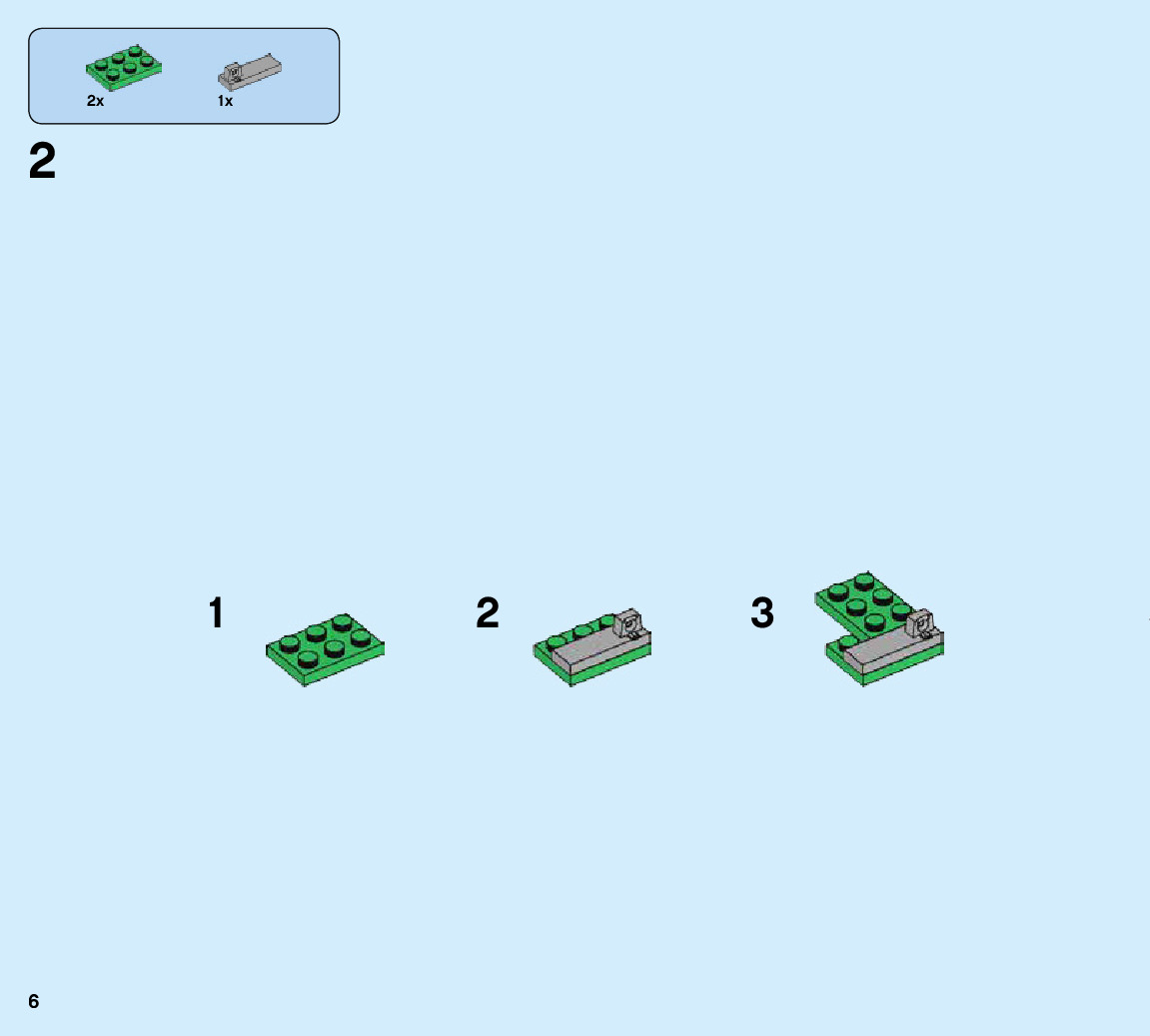 2x

1x

2

1

2

3

6