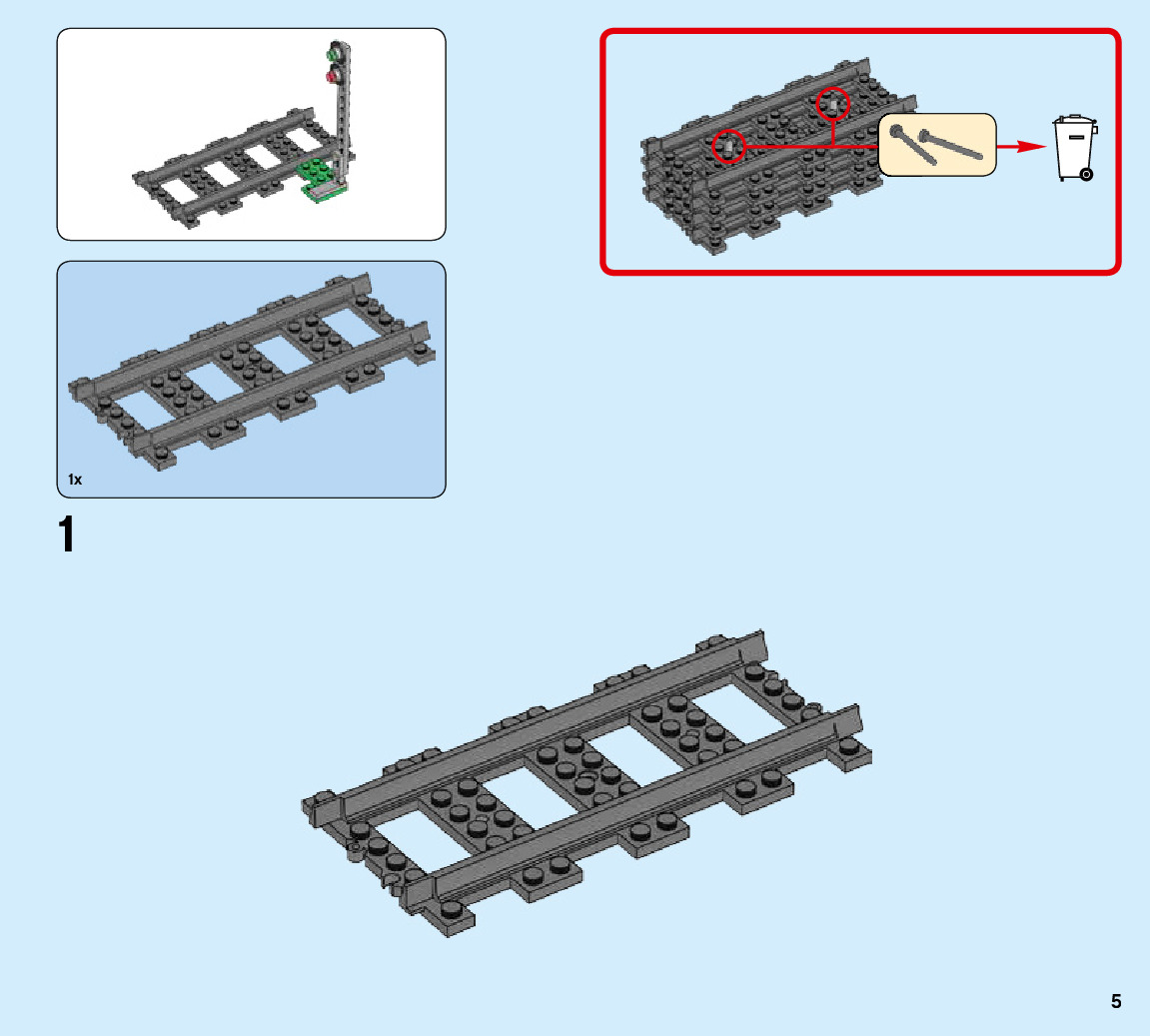 1x

1

5